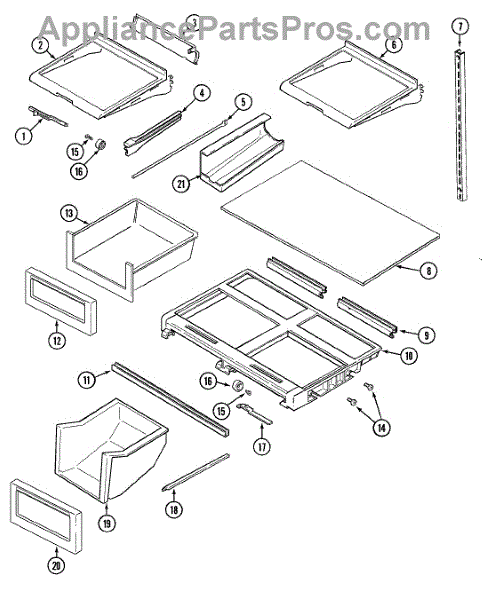 AppliancePartsPros.com

2
3
6
7
1
4
5
15
16
21
13
8
12
9
10
11
16
15
14
17
19
18
20