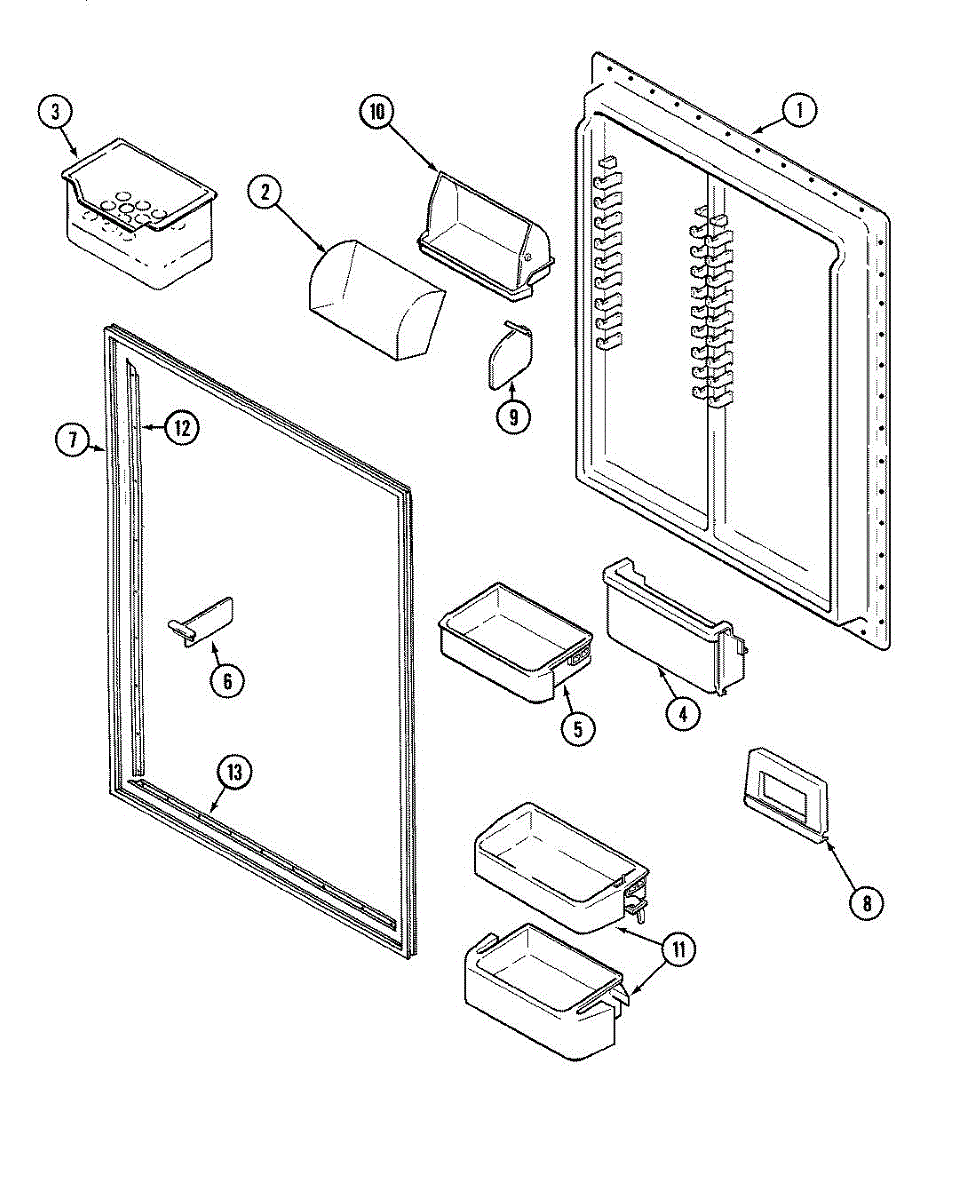 3
10
1
2
9
7
12
6
5
4
13
8
11