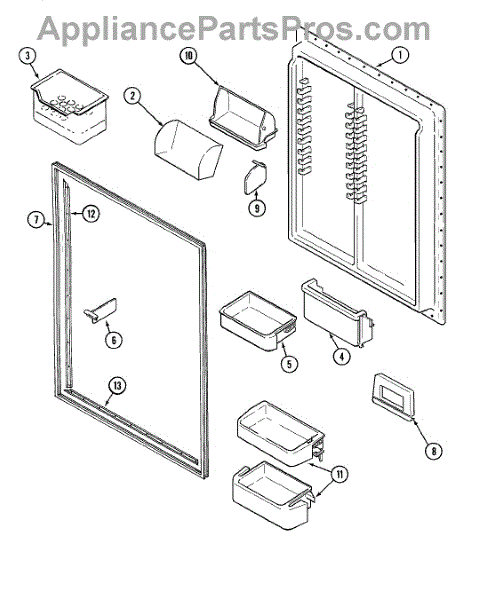 AppliancePartsPros.com

3
10
1
2
9
7
12
6
5
4
13
8
11