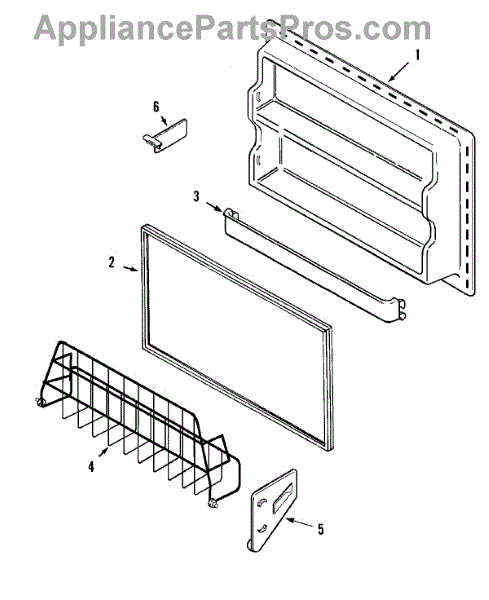 AppliancePartsPros.com

1

6

3

2

4

5