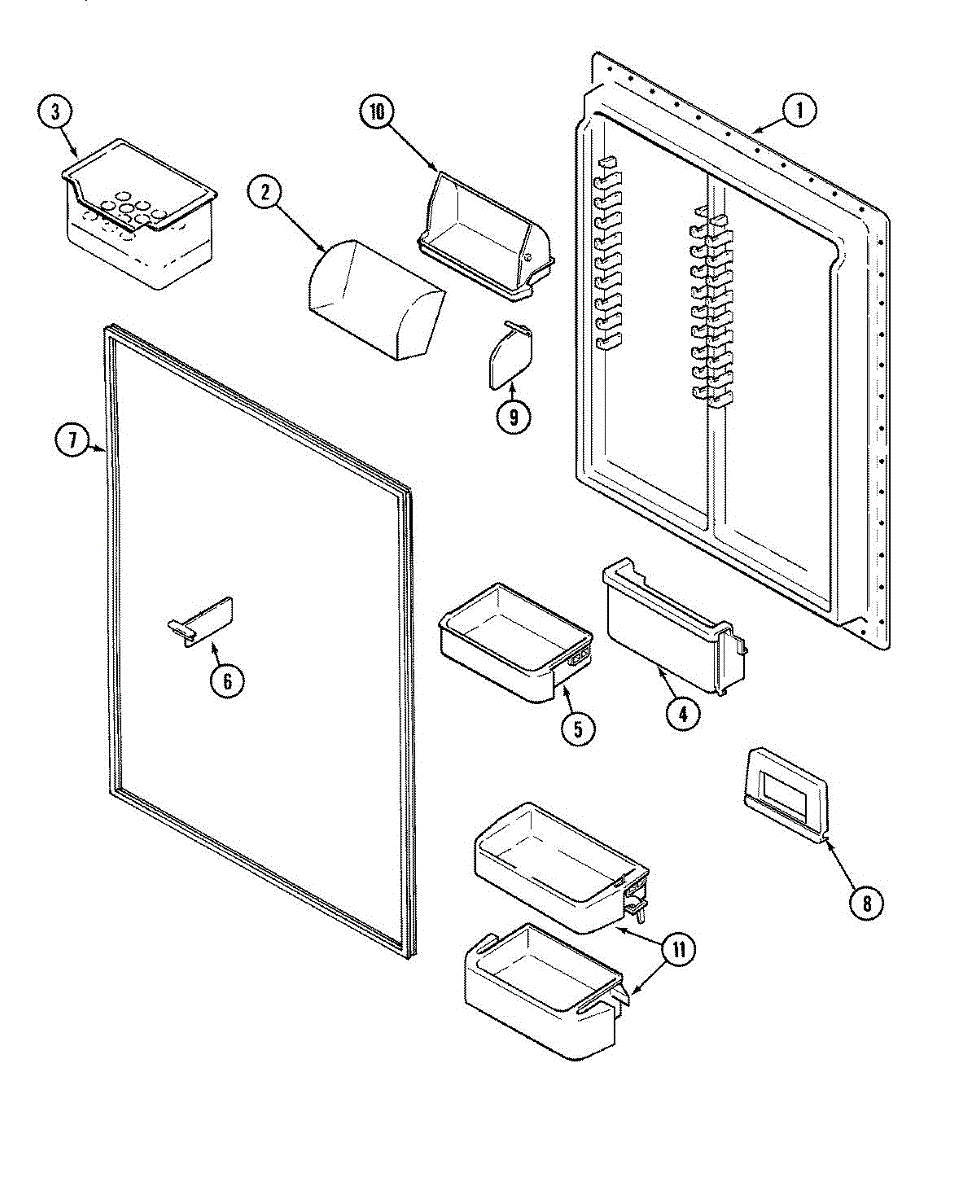 3
10
1
2
9
7
6
5
4
8
11