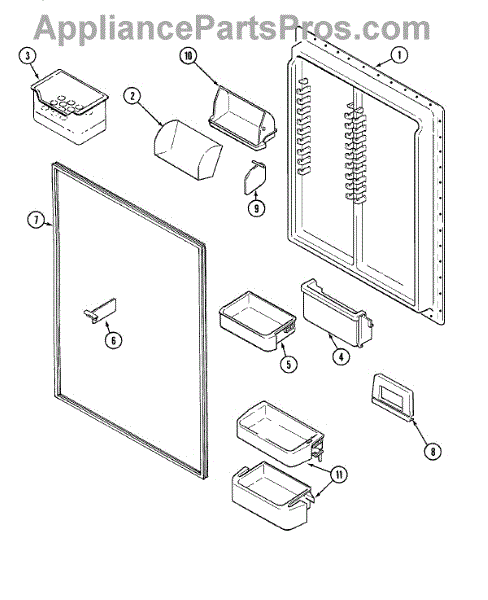 AppliancePartsPros.com

3
10
1
2
9
7
6
5
4
8
11