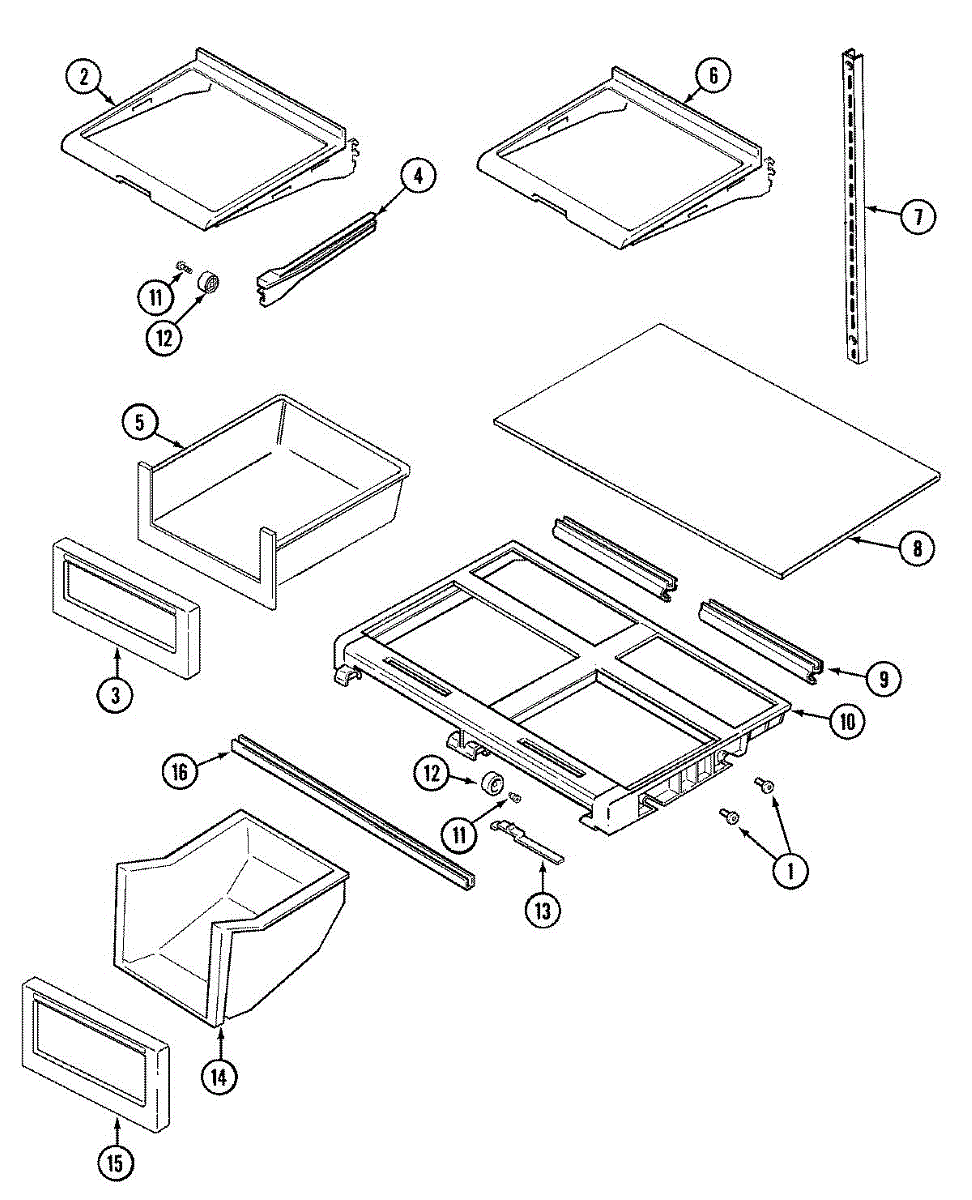 2
6
4
7
11
12
5
8
3
9
10
16
12
11
1
13
14
15