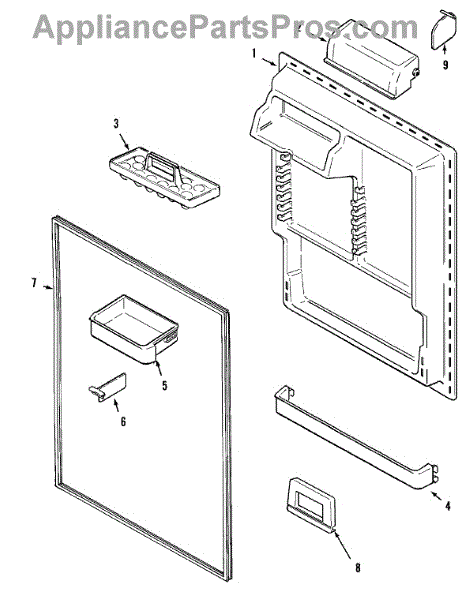 AppliancePartsPros.com

1

9

3

7

5

6

4

8