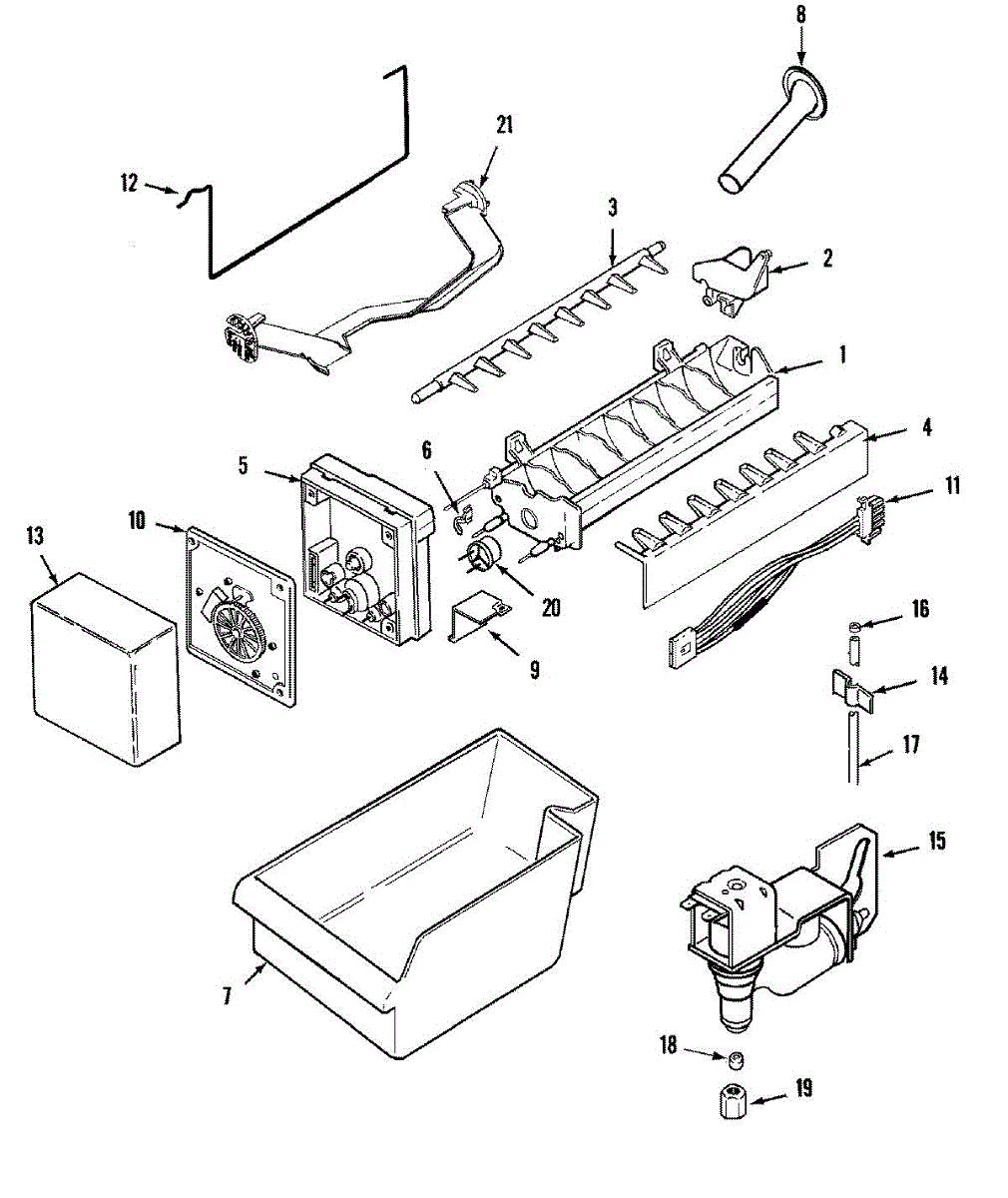 8
21
12
3
2
1
4
6
5
11
10
13
20
9
16
14
17
15
7
18
19