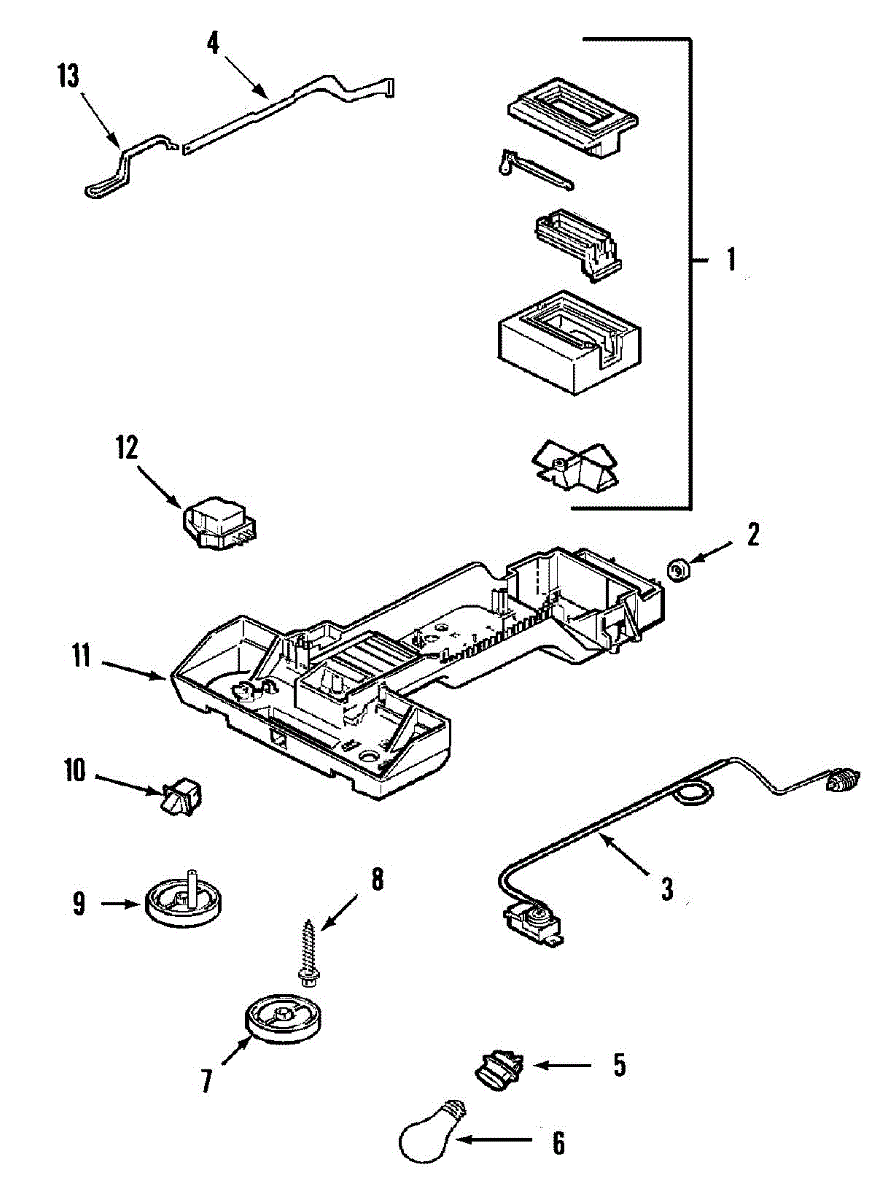 13
4
1
12
2
11
10
3
9
8
7
5
6