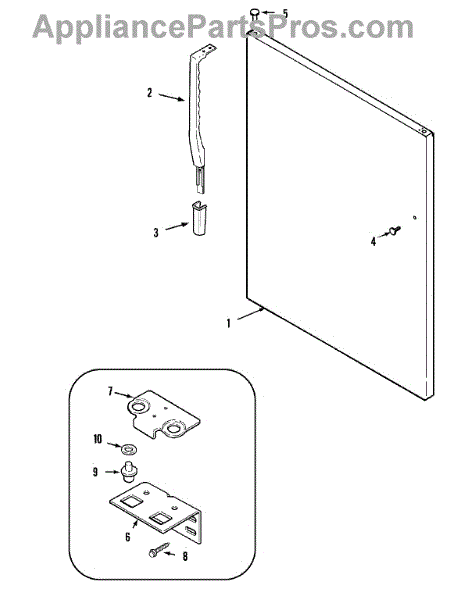 AppliancePartsPros.com

5
2
3
4
1
7
10
9
6
8