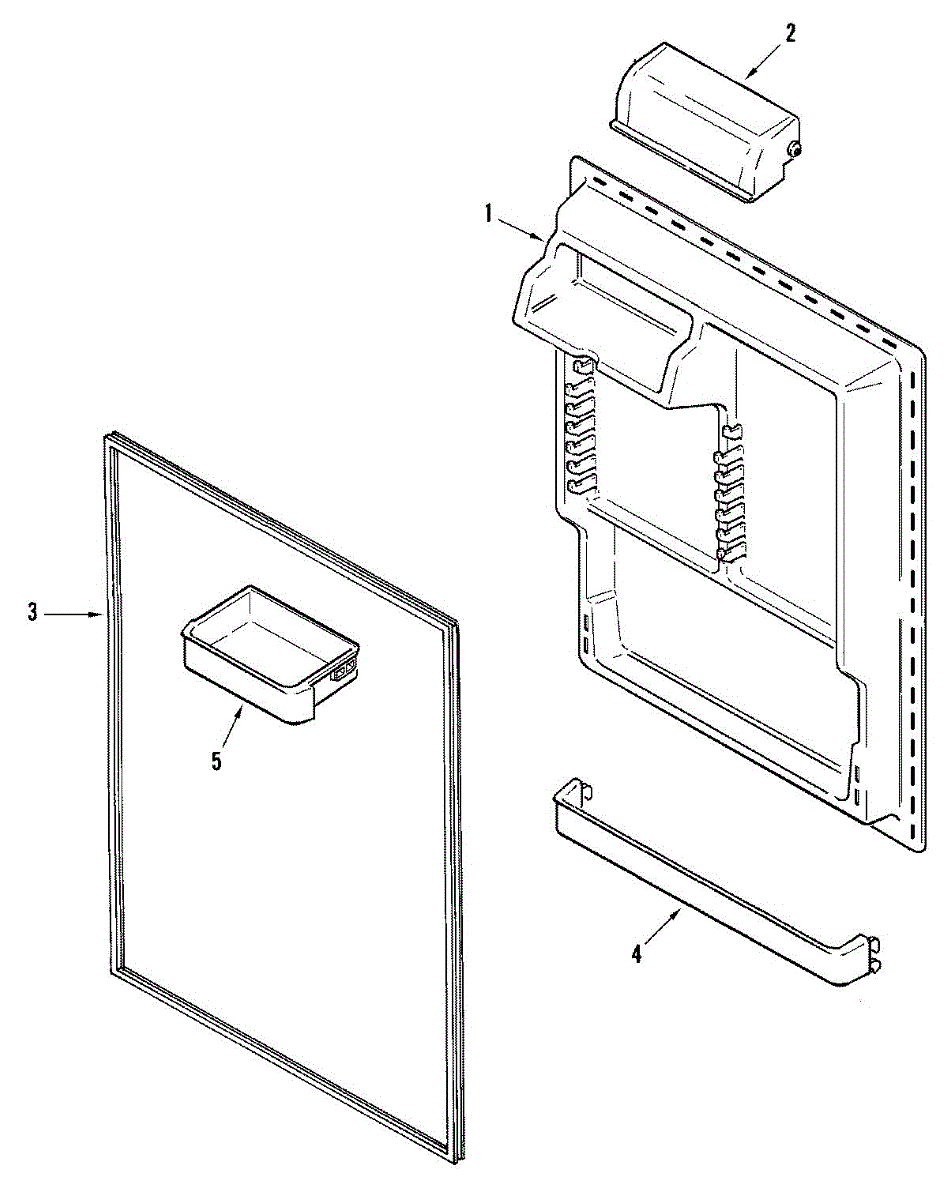 2

1

3

5

4