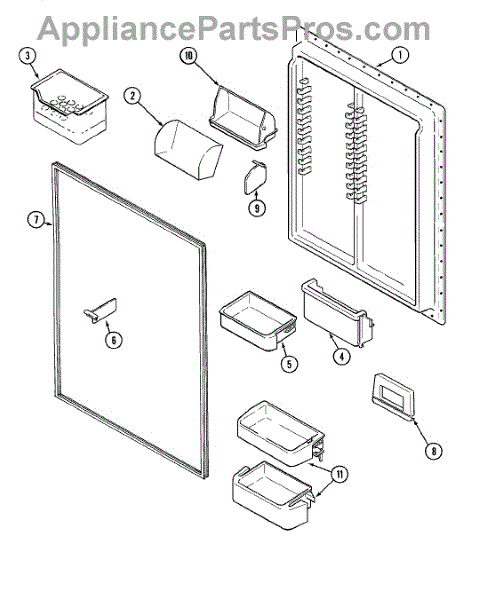 AppliancePartsPros.com

3
10
1
2
9
7
6
5
4
8
11