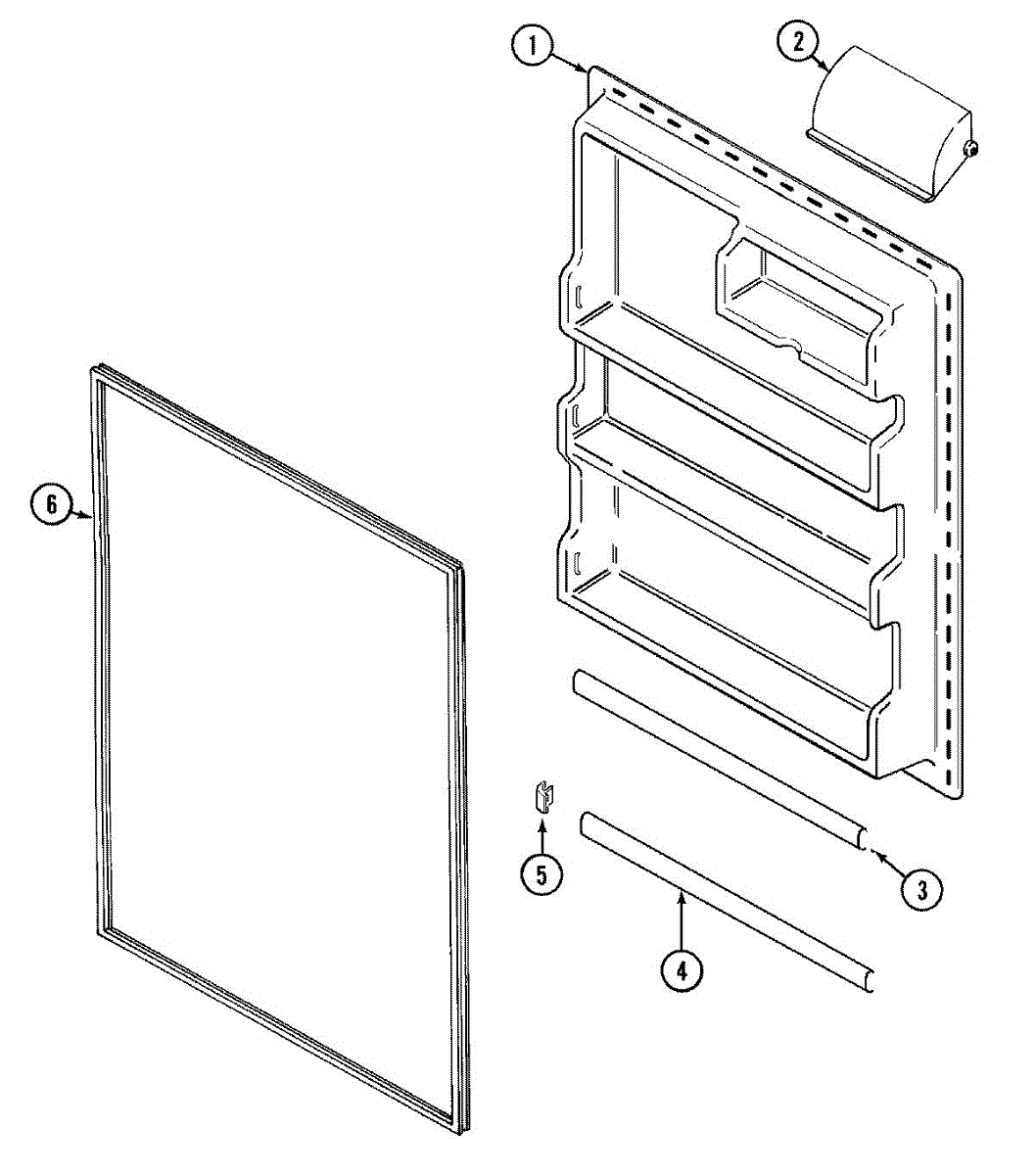 1
2
6
5
3
4