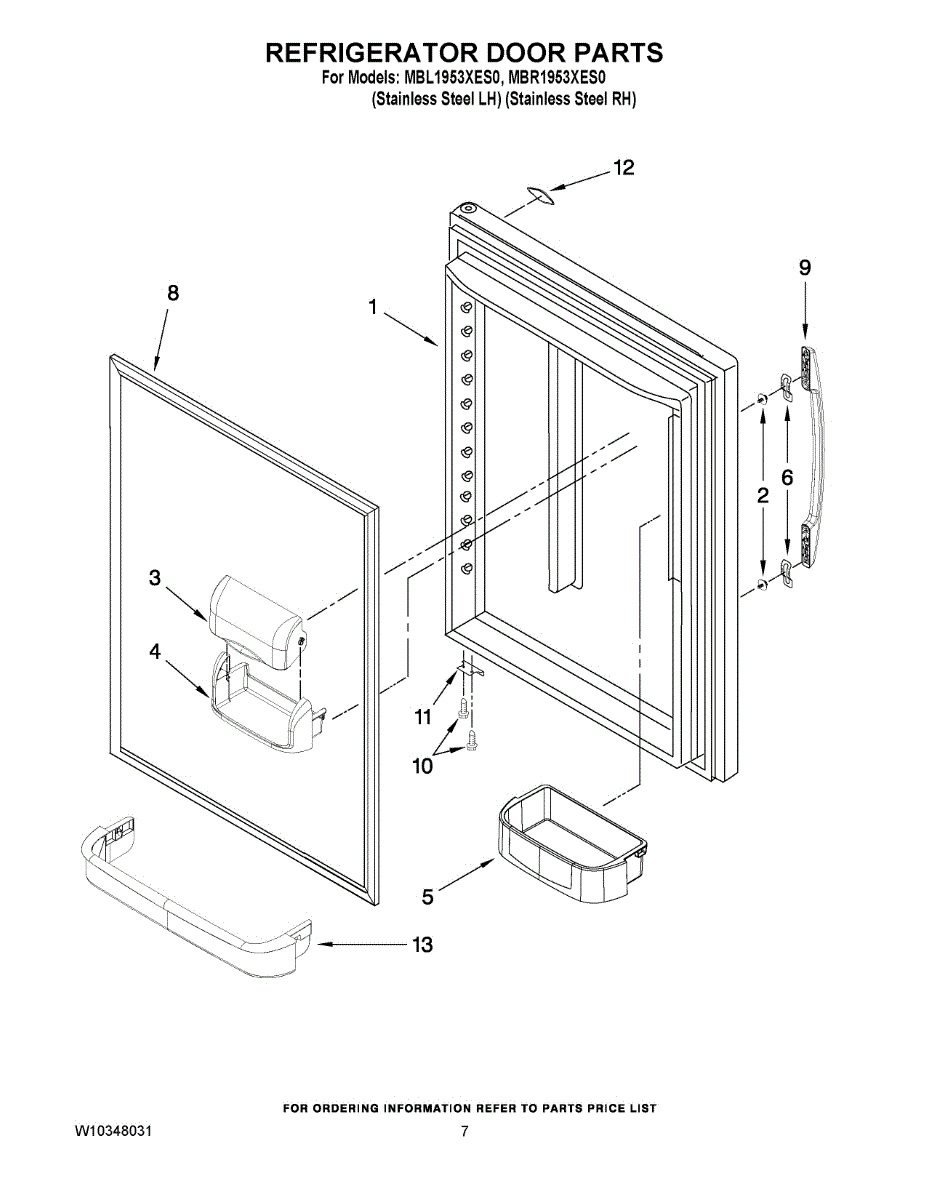 REFRIGERATOR DOOR PARTS
For Models: MBL1953XES0, MBR1953XES0
(Stainless Steel LH) (Stainless Steel RH)

12
9
8
1
2
6
3
4
11
10
5
13

FOR ORDERING INFORMATION REFER TO PARTS PRICE LIST
W10348031
7