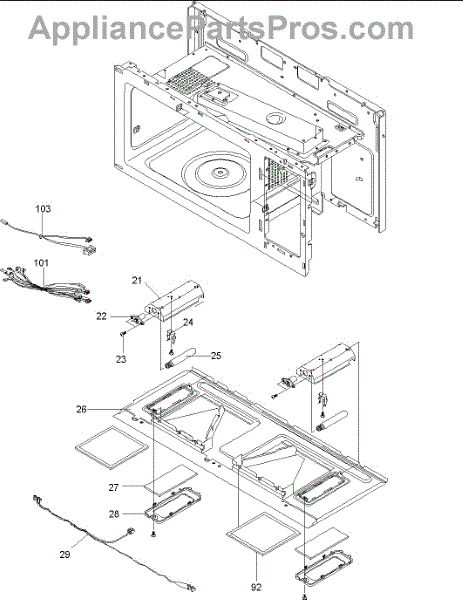 AppliancePartsPros.com

103

101

21

22

24

23

25

26

27

28

29

92