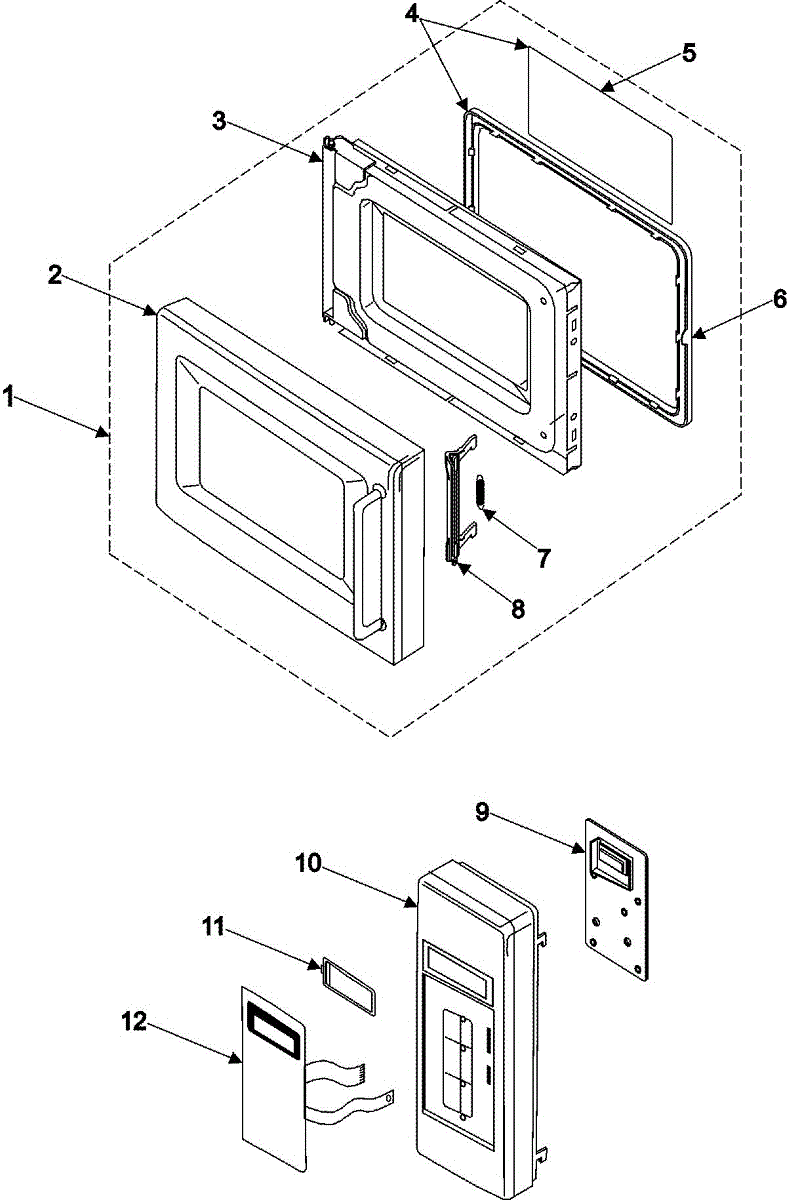 4
5
3
2
6
1
7
8
9
10
11
12