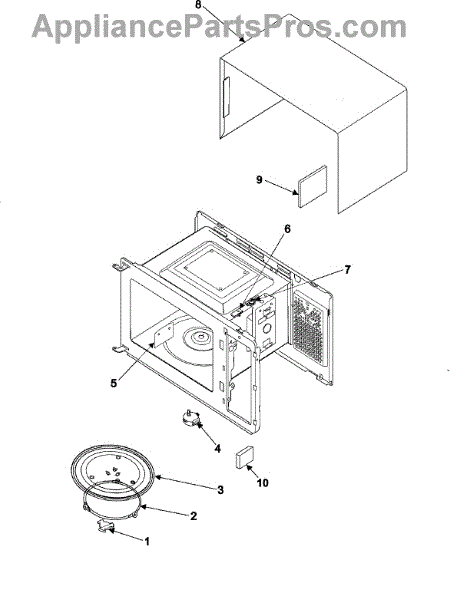 AppliancePartsPros.com

8

9

6

7

5

4

10

3

2

1