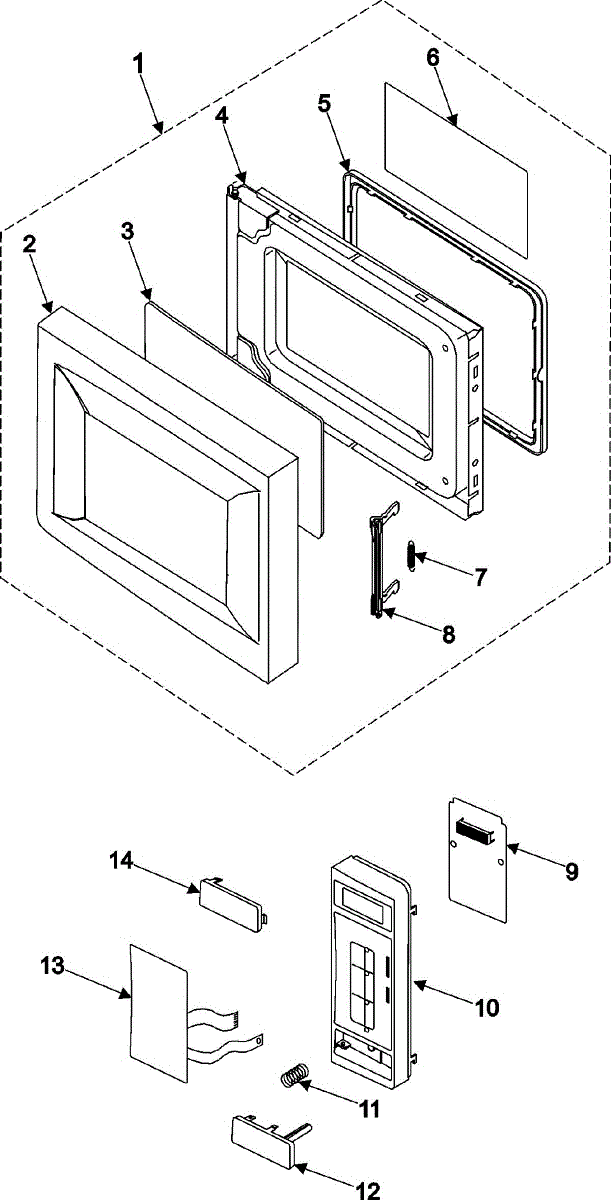 1
6
4
5
3
2
7
8
9
14
13
10
11
12