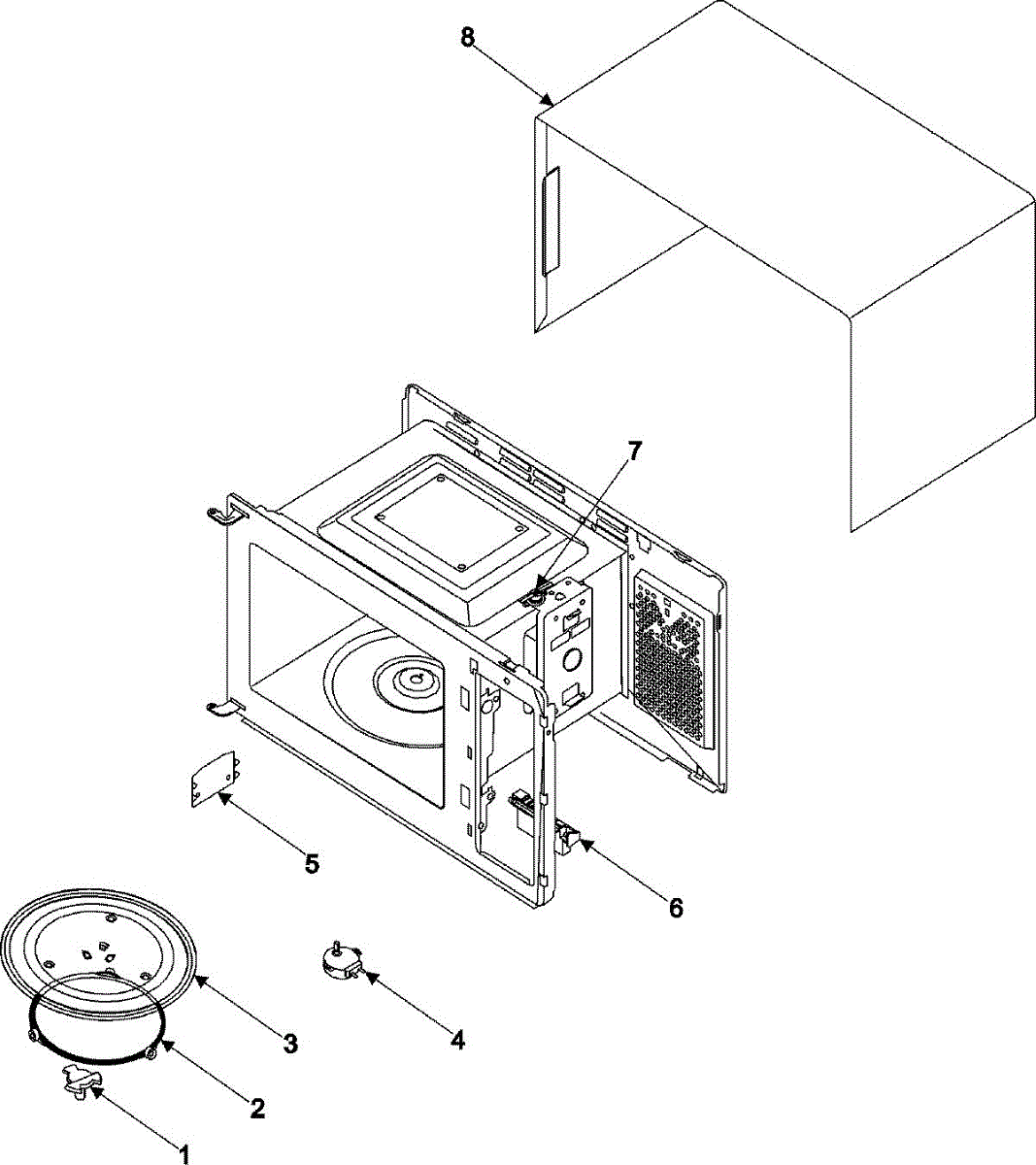 8

7

5

6

3

4

2

1