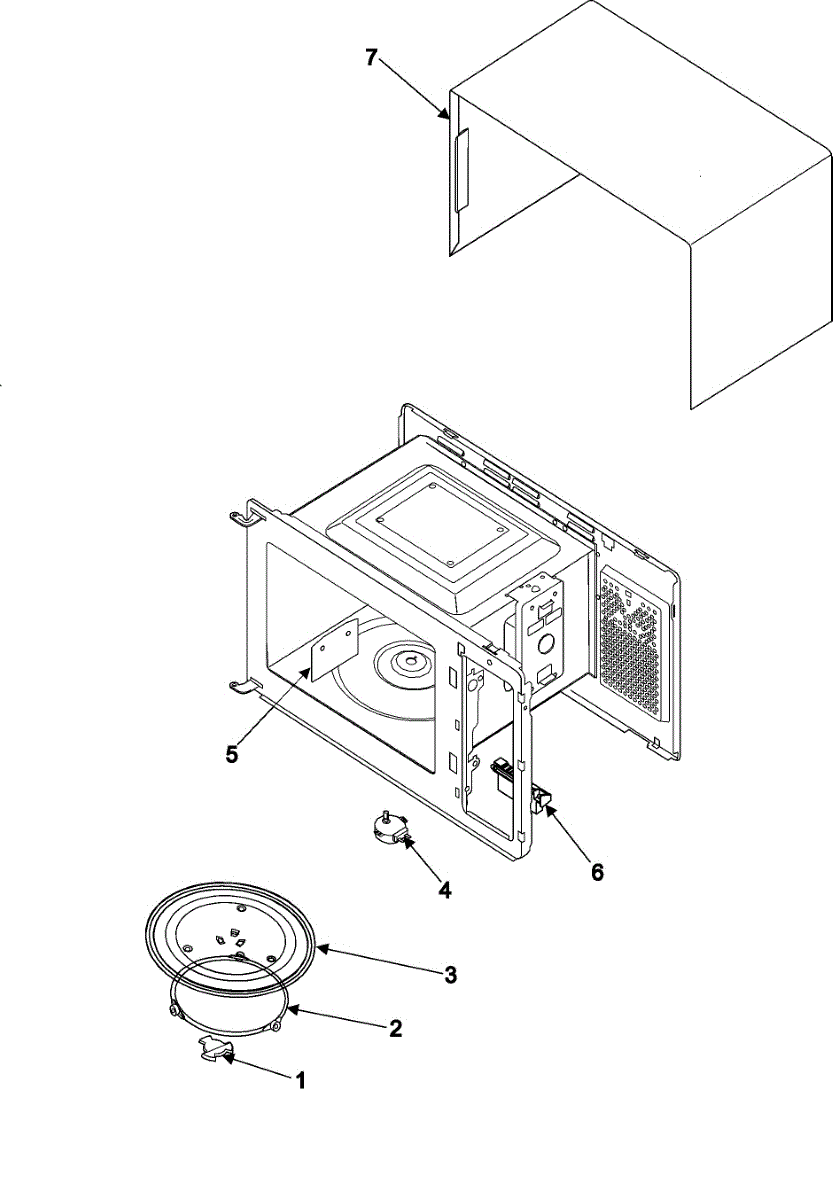 7

5

4

6

3

2

1