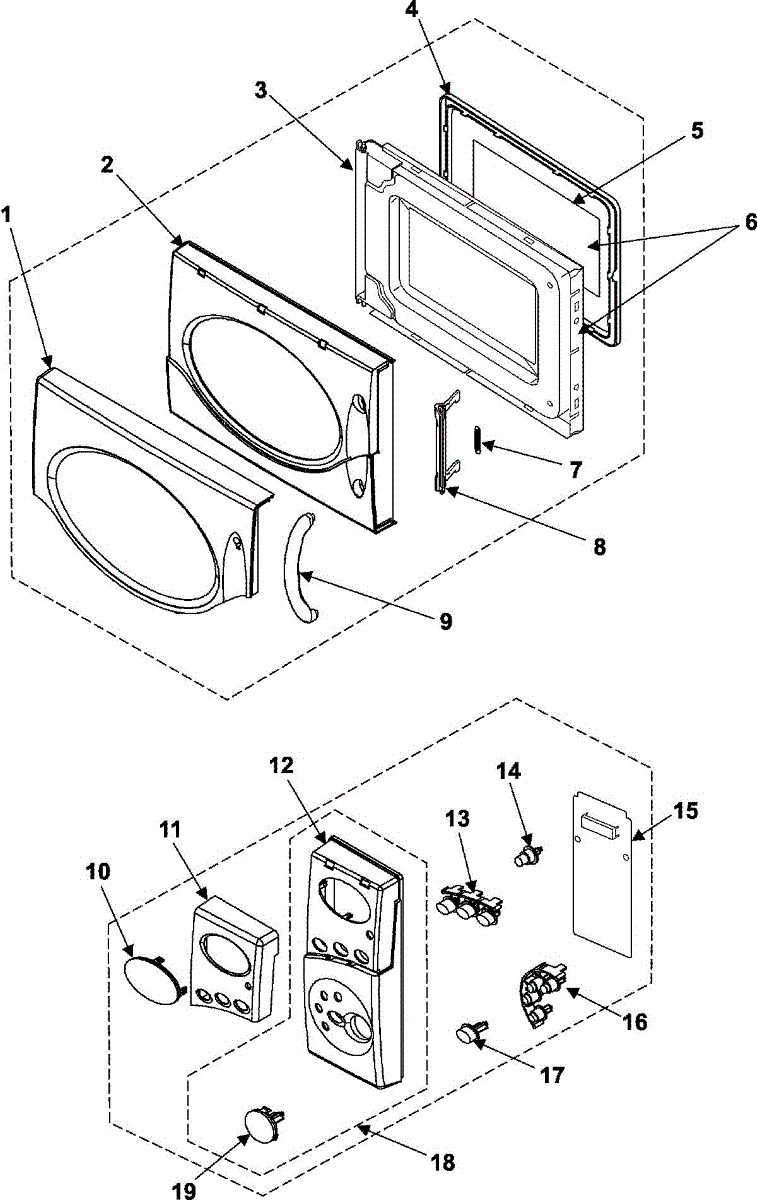 4
3
5
2
6
1
7
8
9
12
14
13
15
11
10
16
17
18
19