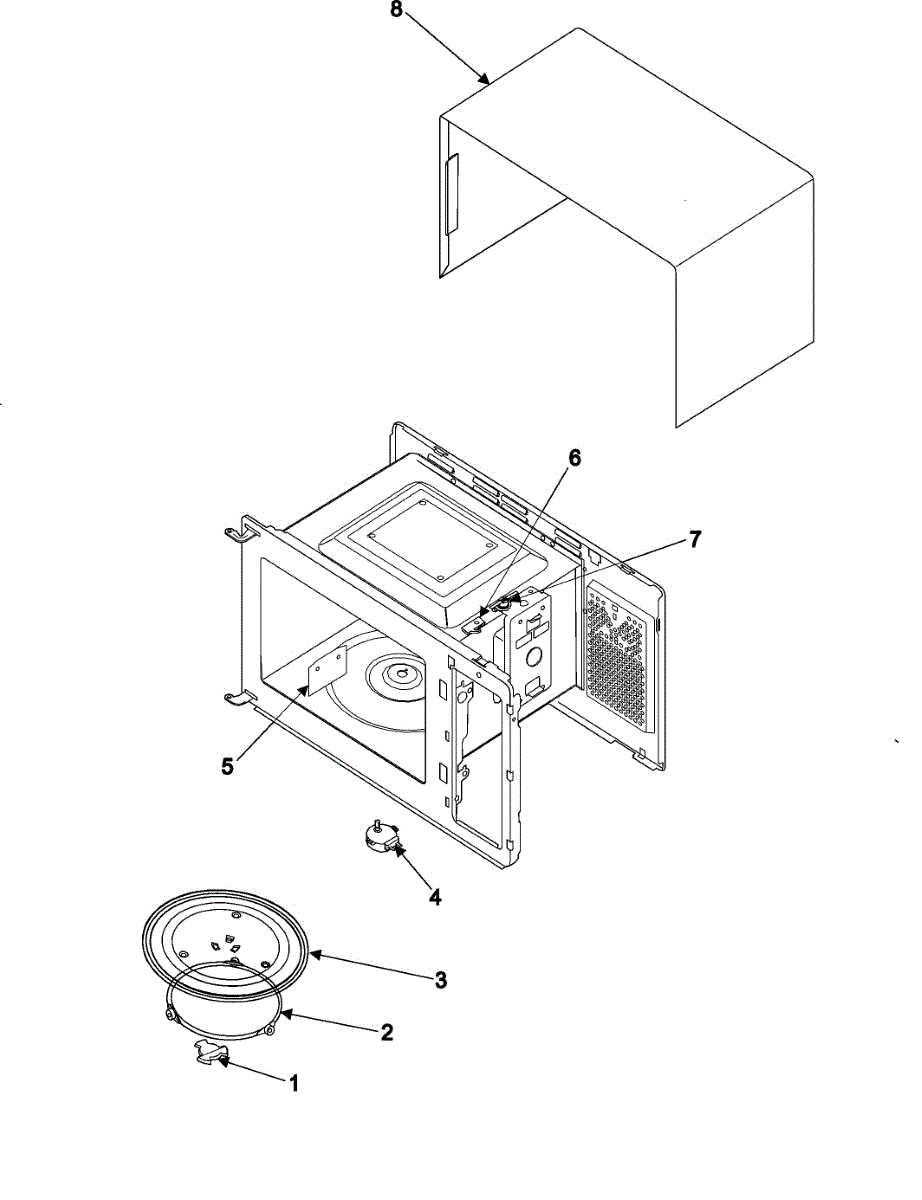 8
6
7
5
4
3
2
1