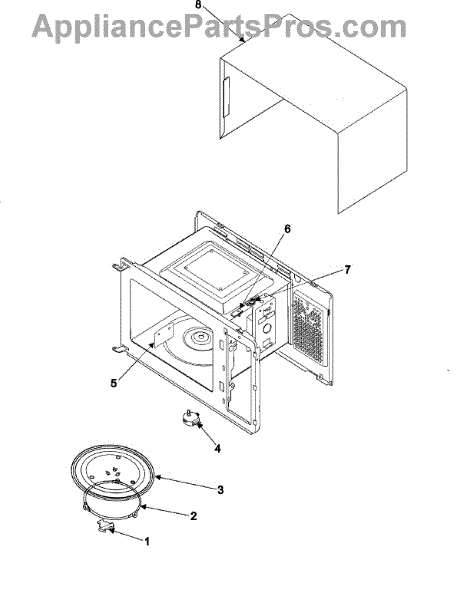 AppliancePartsPros.com

8

6

7

5

4

3

2

1