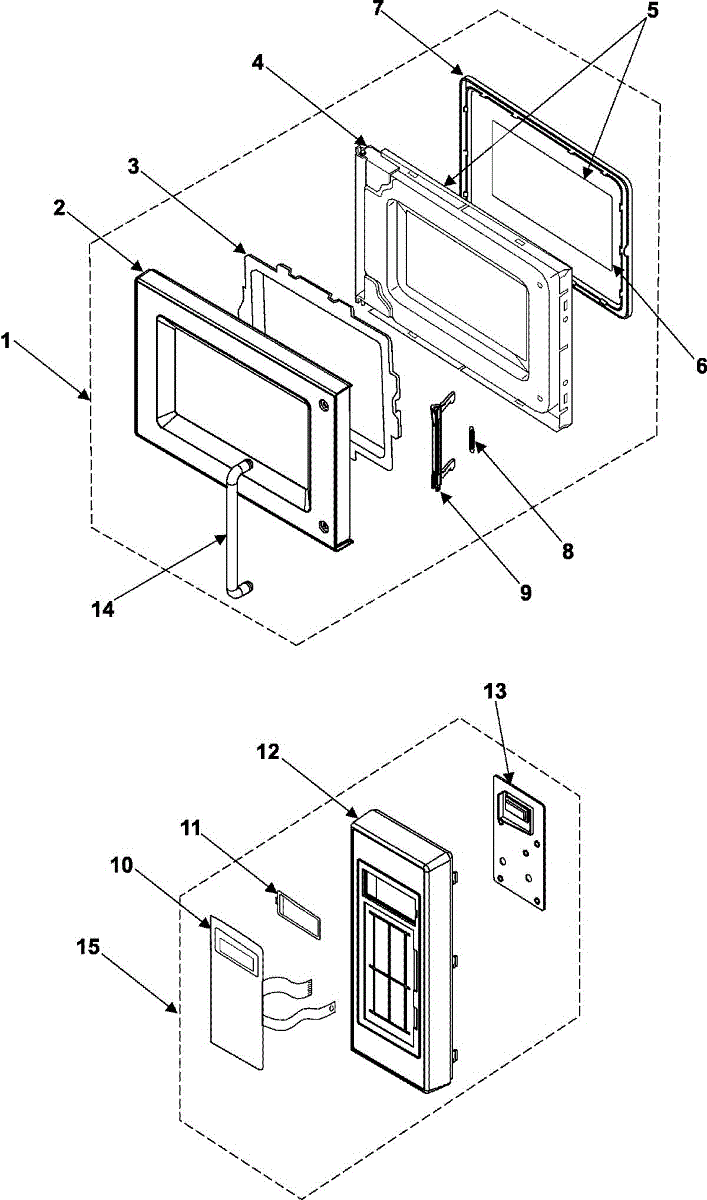 7
5
4
3
2
1
6
8
9
14
13
12
11
10
15