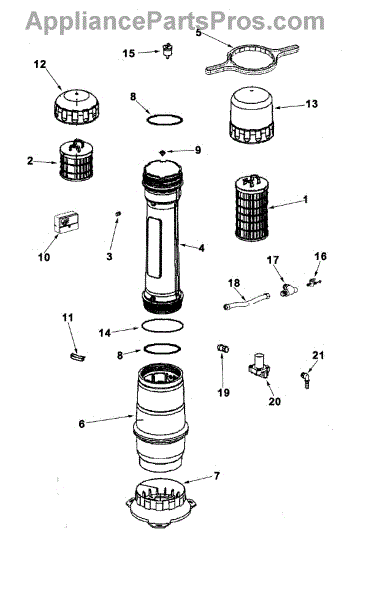 AppliancePartsPros.com

5
15
12
8
13
2
9
1
10
3
4
17
16
18
11
14
8
21
19
20
6
7