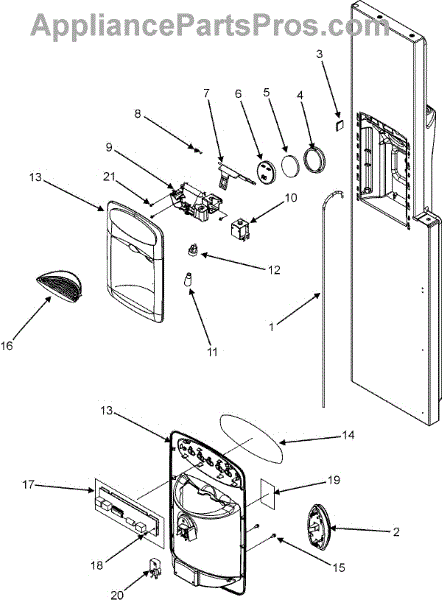 AppliancePartsPros.com

3
7
6
5
4
8
9
13
21
10
12
16
11
1
13
14
17
19
2
18
15
20