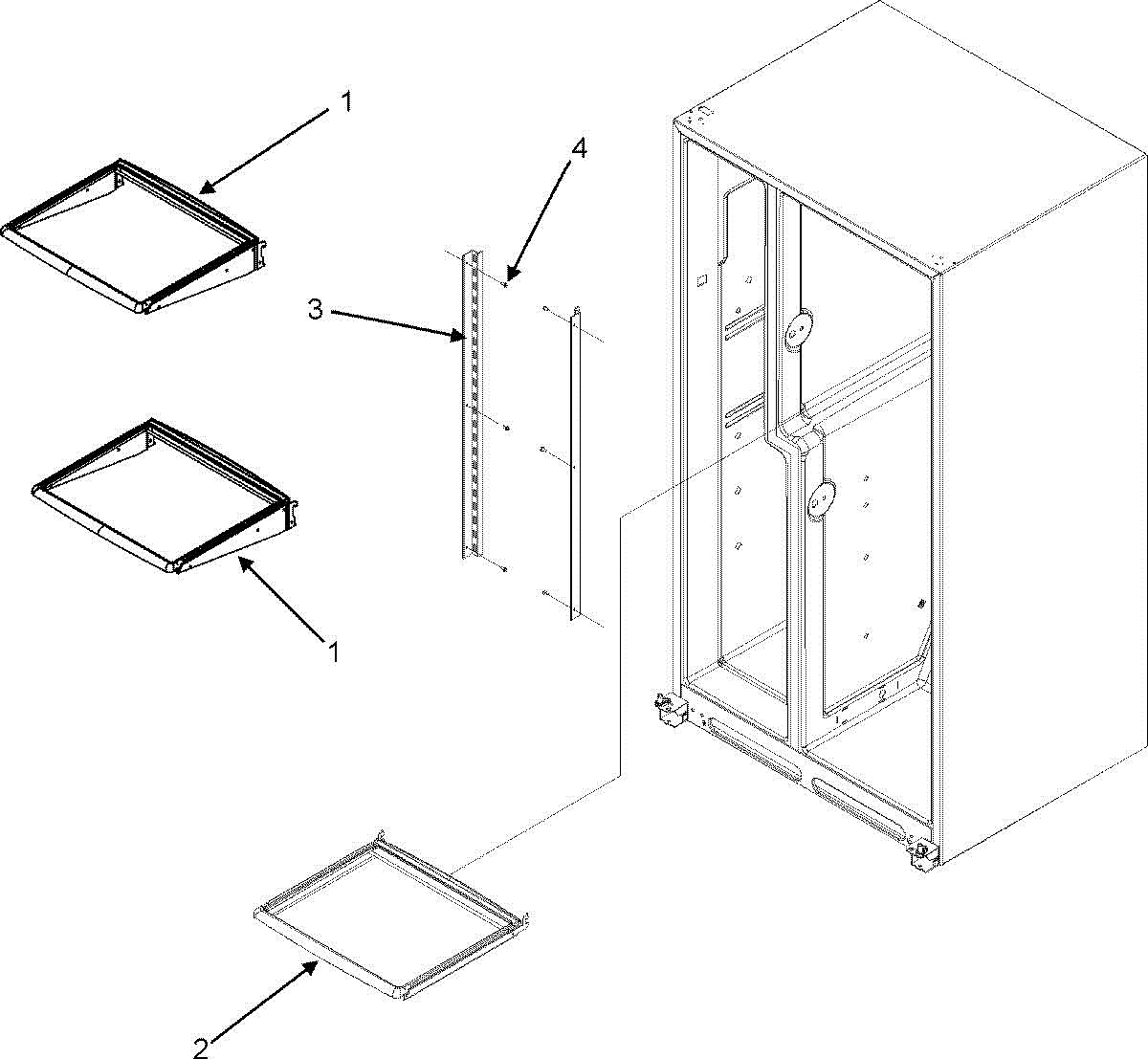 1

4

3

1

2