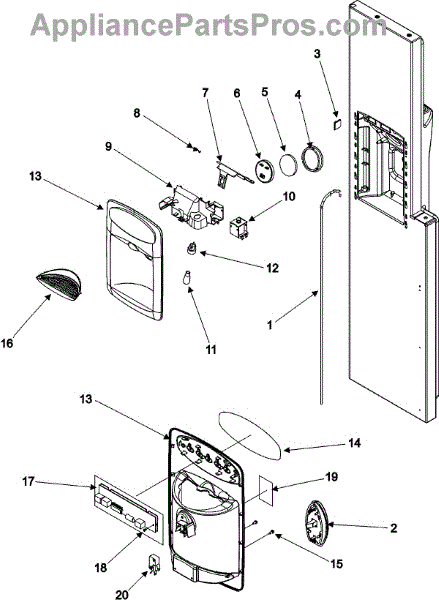 AppliancePartsPros.com

3
7
6
5
4
8
9
13
10
12
16
11
1
13
14
17
19
2
18
15
20