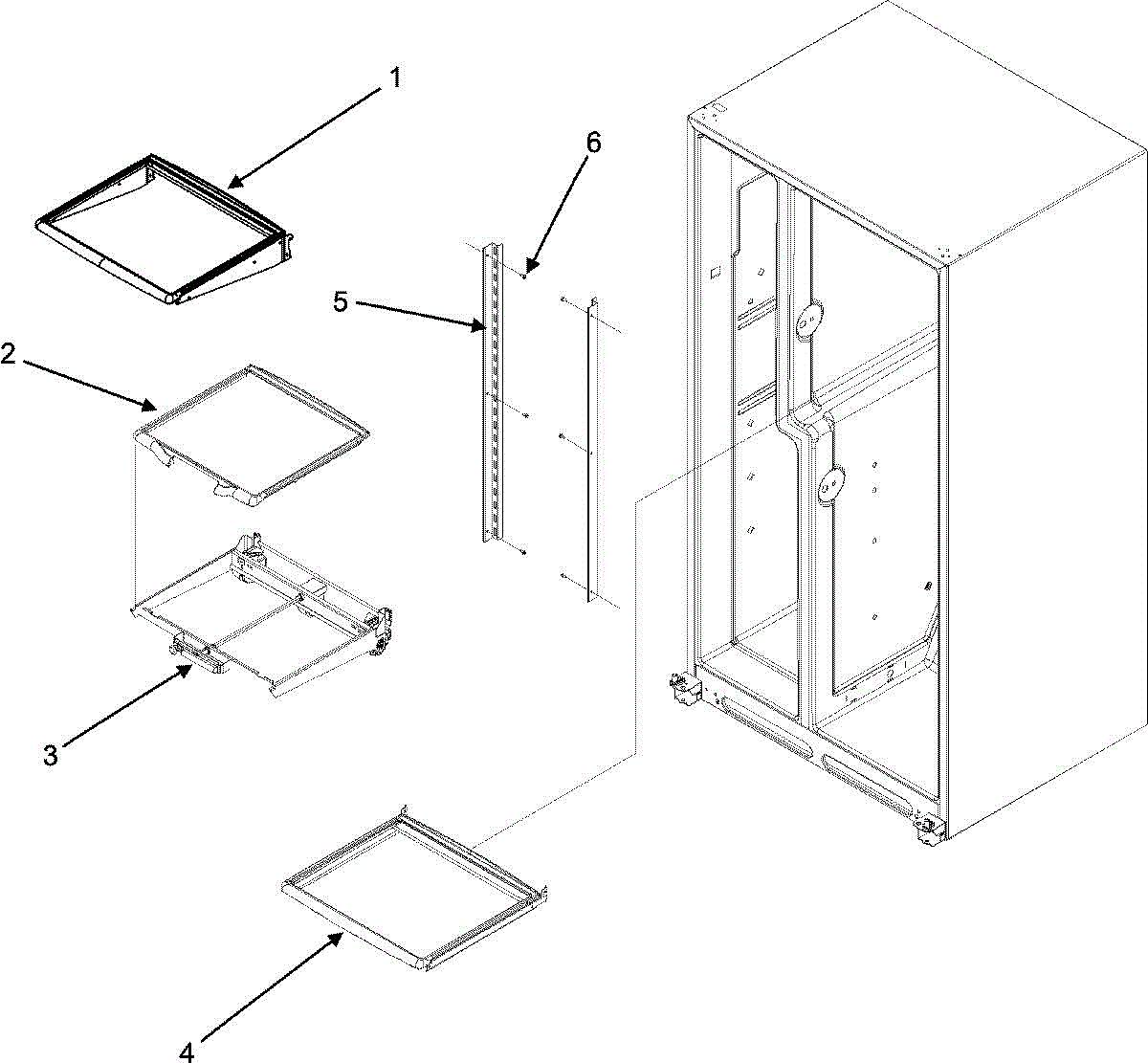 1
6
5
2
3
4