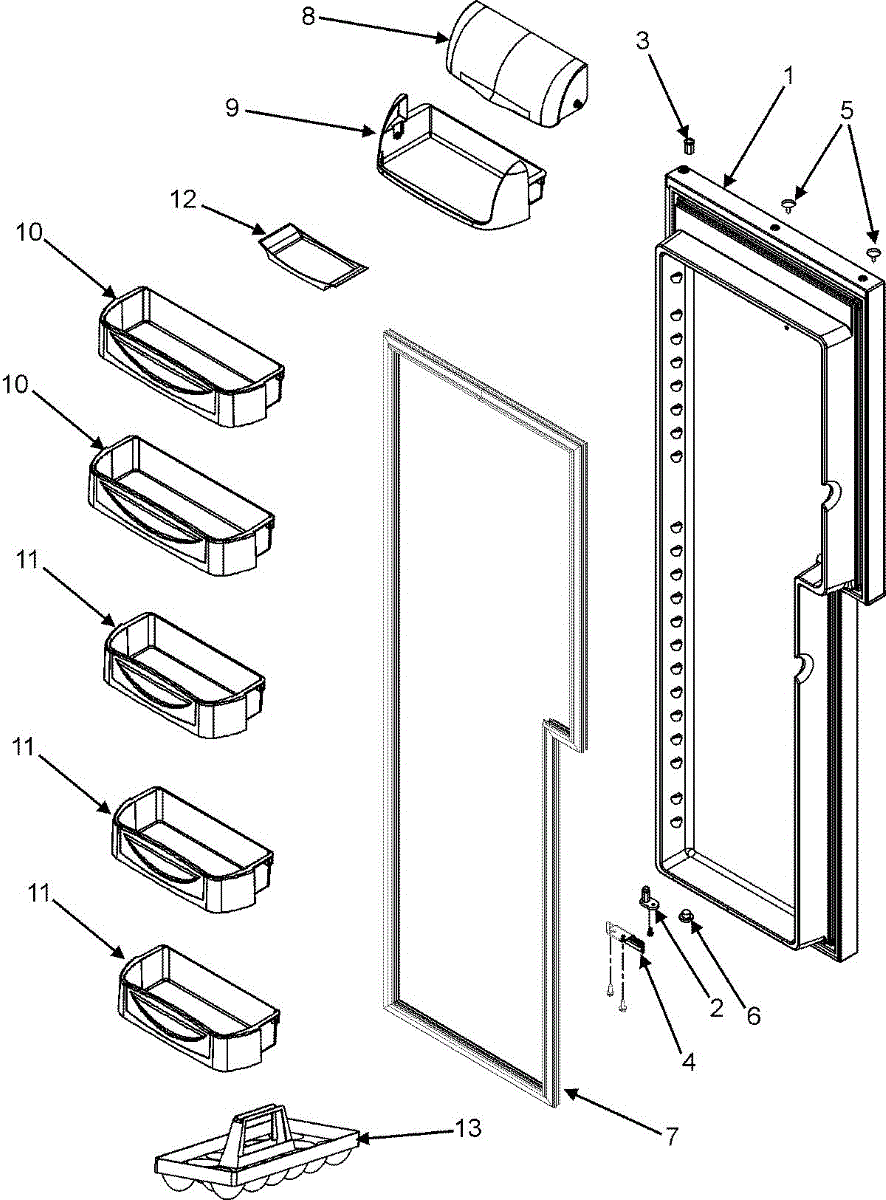 8
3
1
5
9
12
10
10
11
11
11
2
6
4
13
7