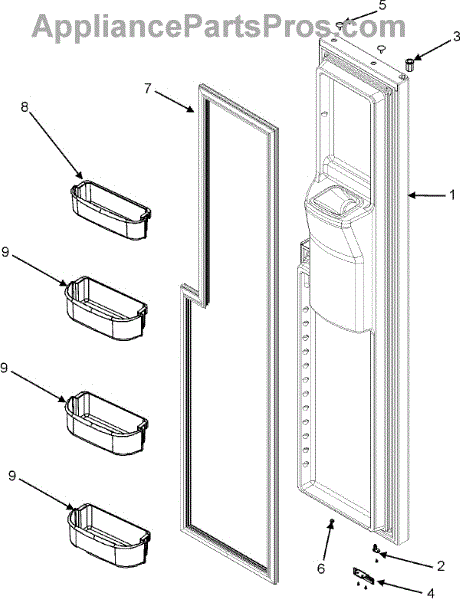 AppliancePartsPros.com

5
3
7
8
1
9
9
9
6
2
4