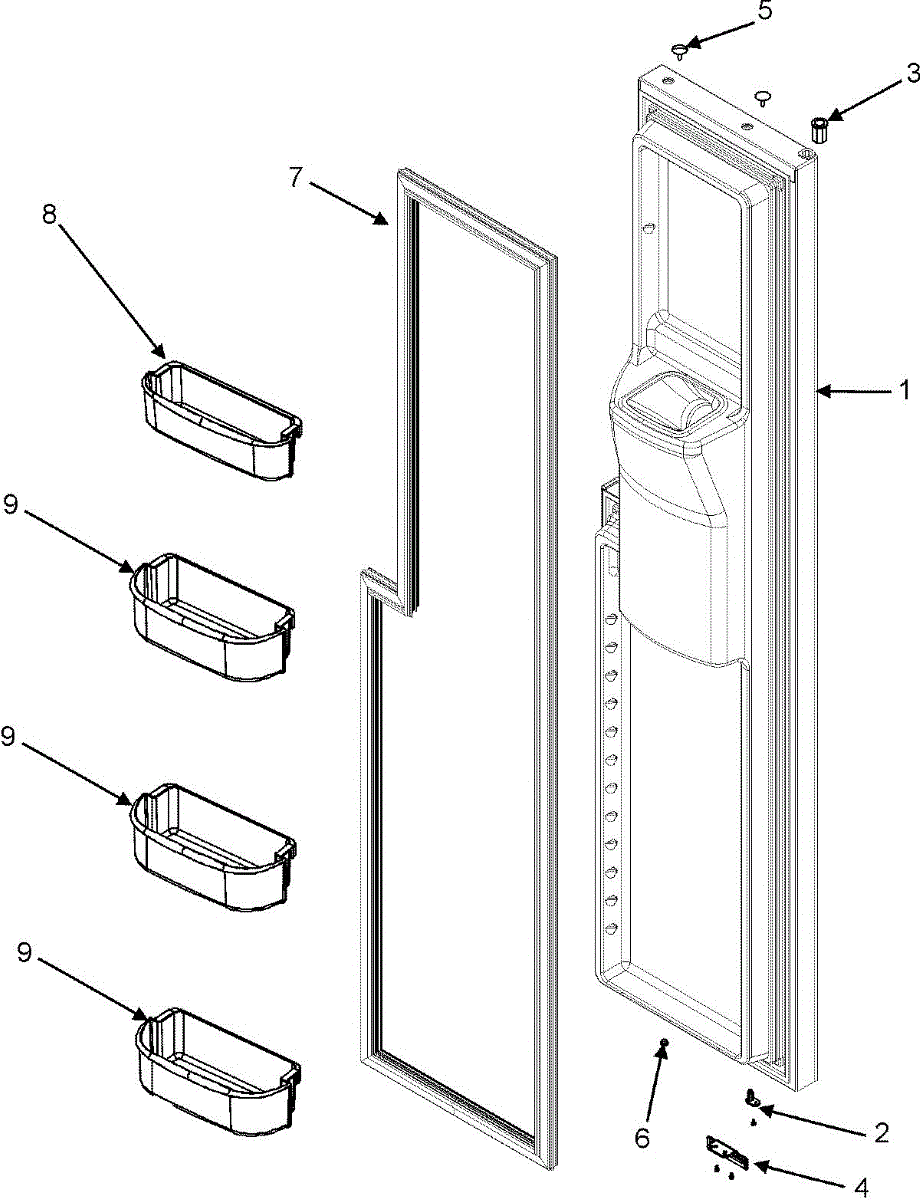 5
3
7
8
1
9
9
9
6
2
4