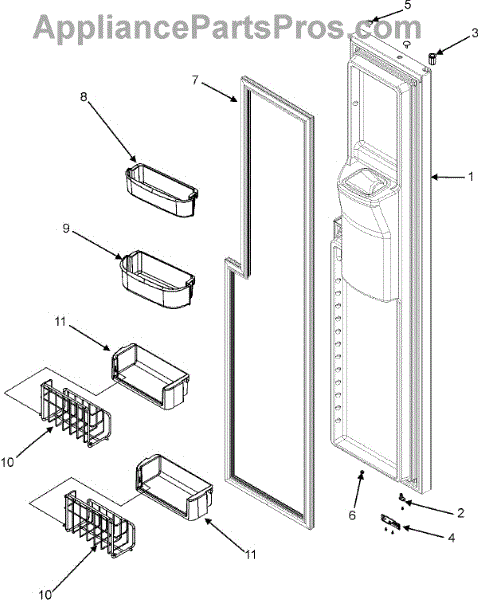 AppliancePartsPros.com

5
3
7
8
1
9
11
10
6
2
4
11
10