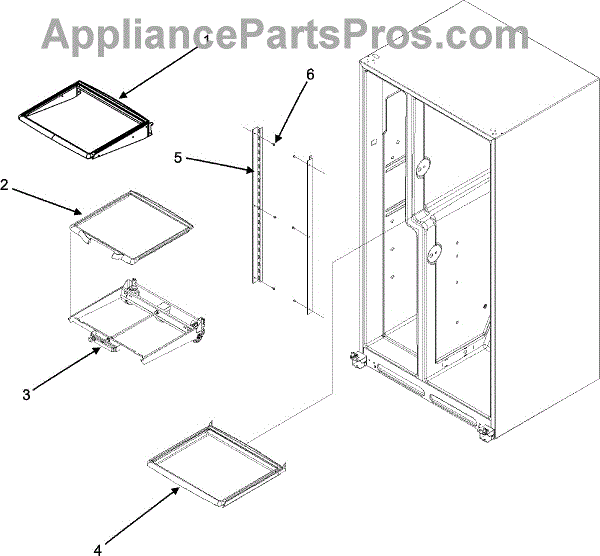 AppliancePartsPros.com

1

6

5

2

3

4