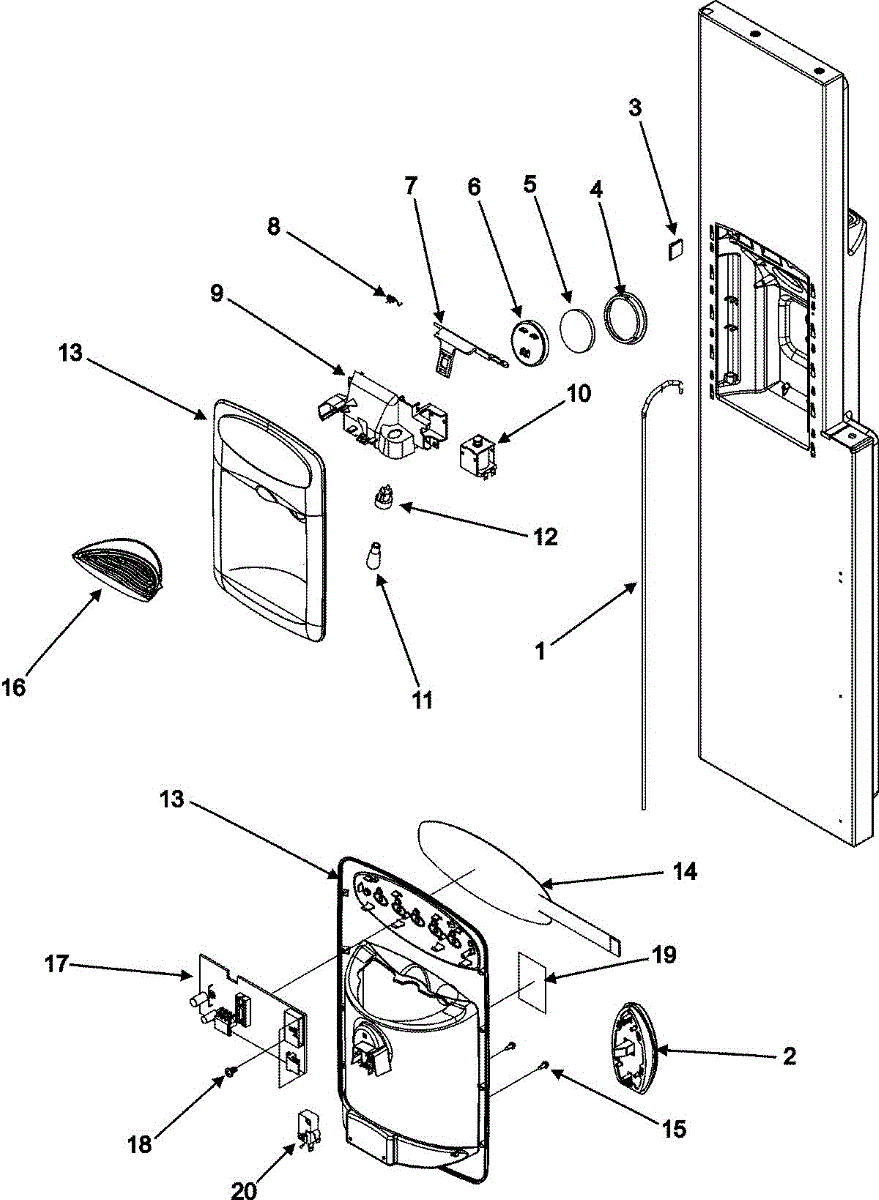 3
7
6
5
4
8
9
13
10
12
16
11
1
13
14
17
19
2
18
15
20