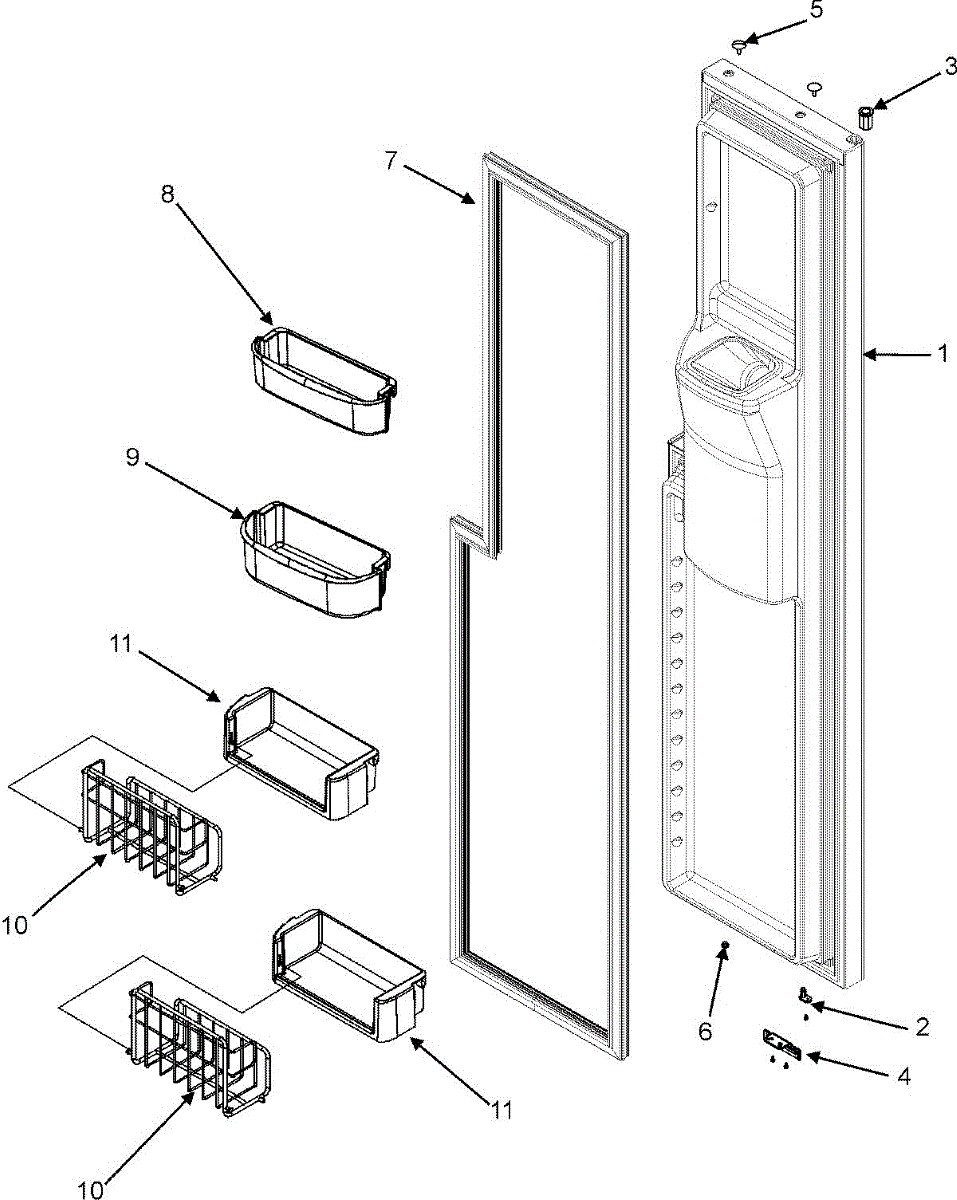 5
3
7
8
1
9
11
10
6
2
4
11
10