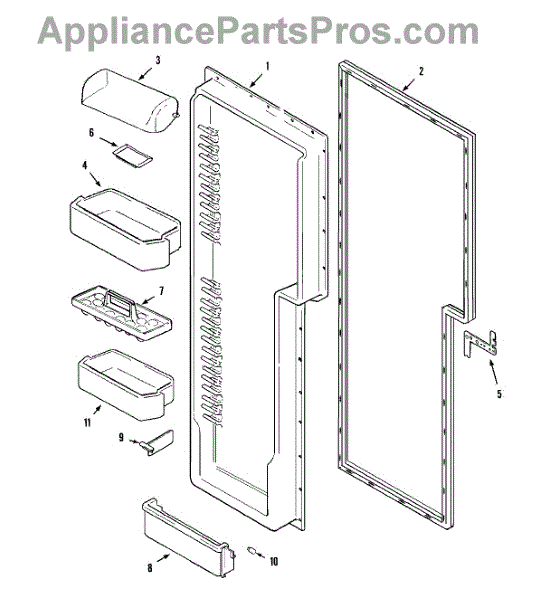 AppliancePartsPros.com

3
1
2
6
4
7
5
11
9
8
10