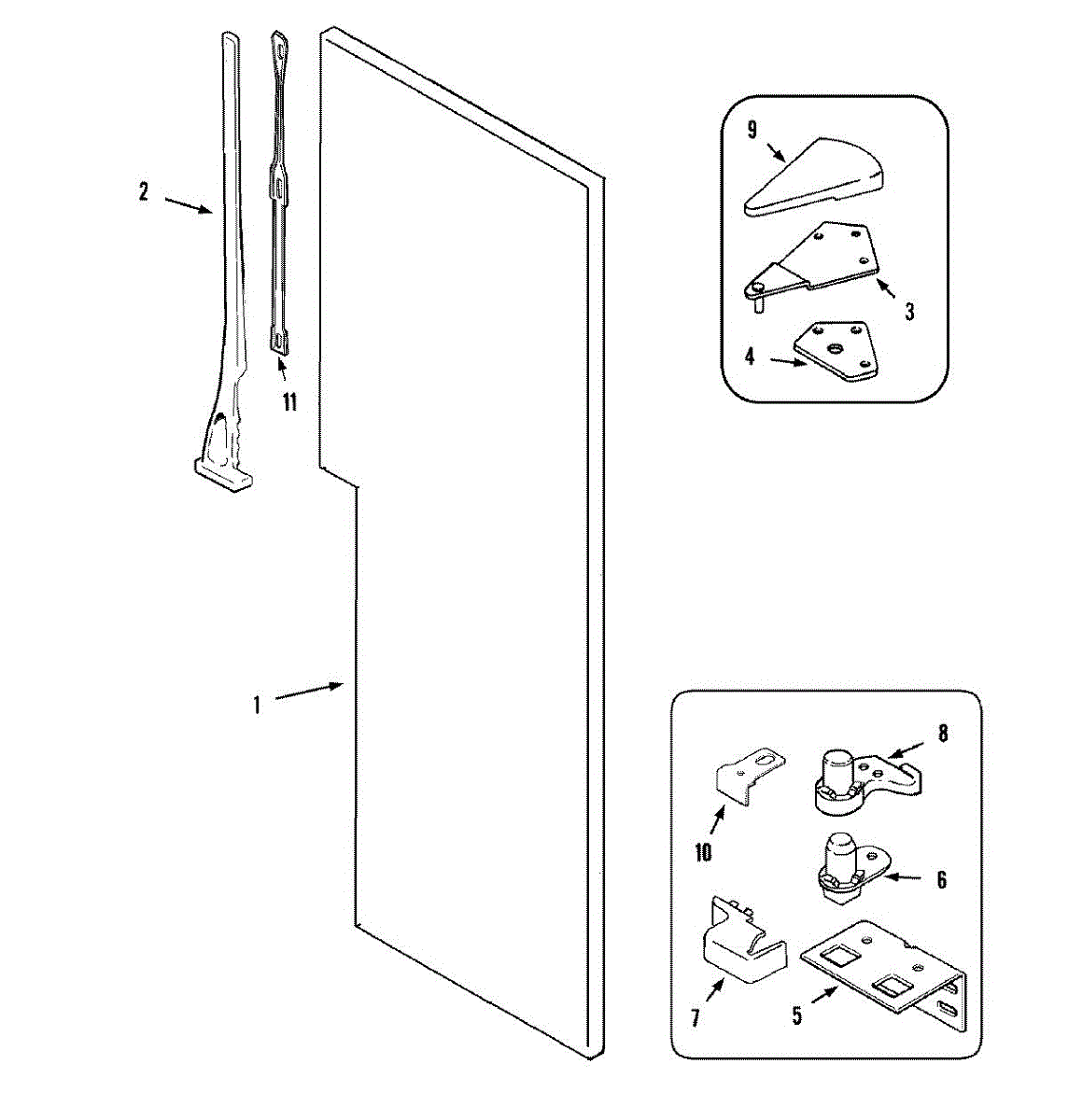 2
11
1
9
3
4
8
10
6
7
5