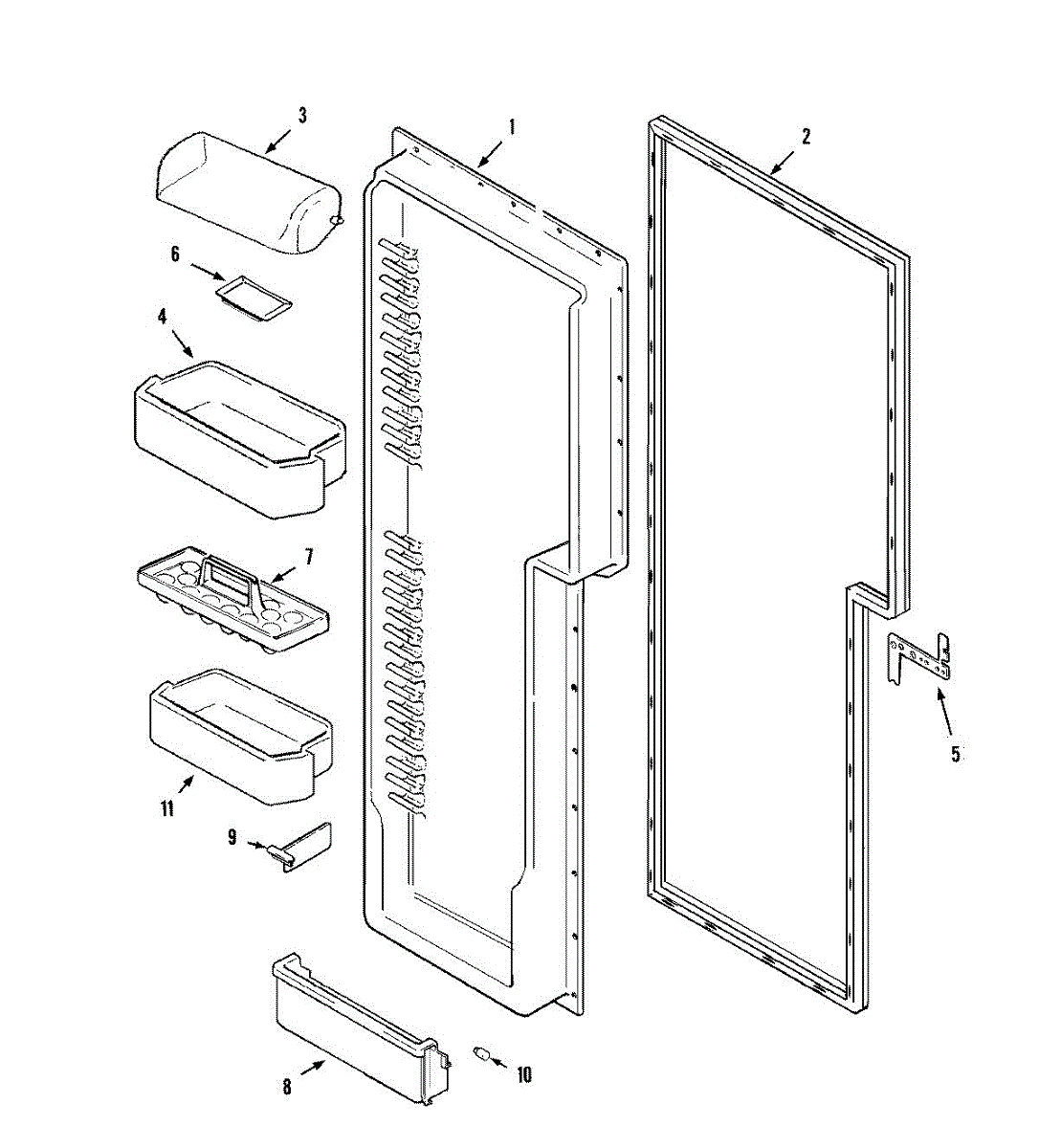 3
1
2
6
4
7
5
11
9
8
10