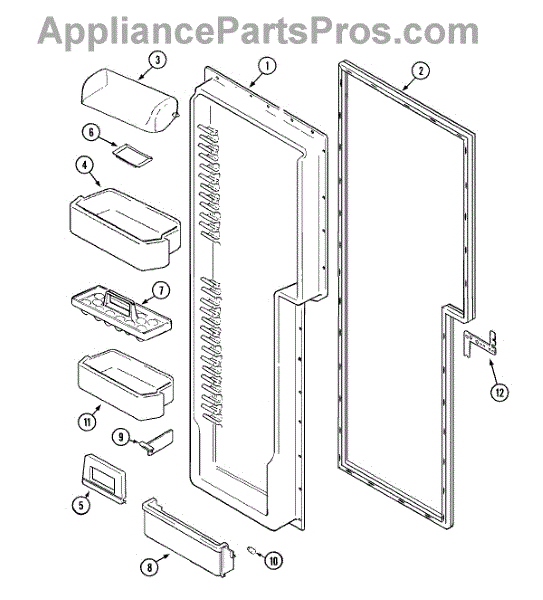 AppliancePartsPros.com

3
1
2
6
4
7
12
11
9
5
8
10