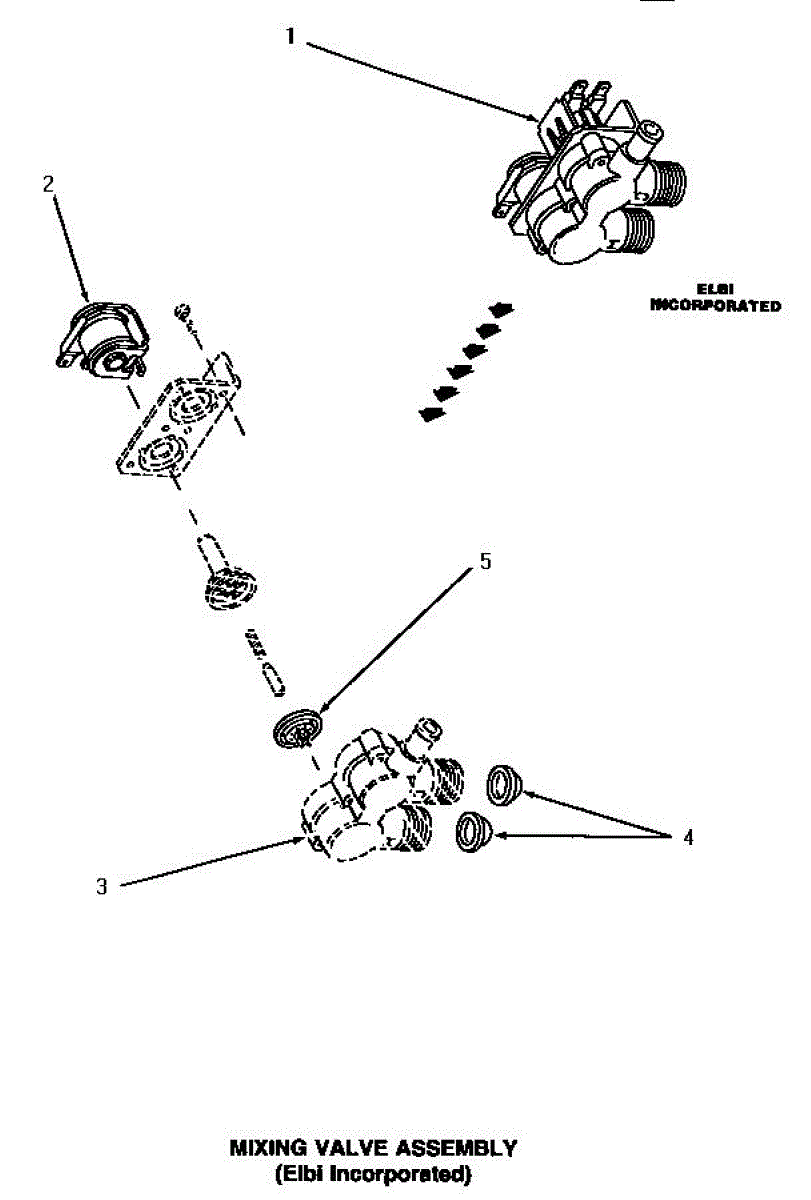 1

2

ELBI
INCORPORATED

5

4

3

MIXING VALVE ASSEMBLY
(Elbi Incorporated)