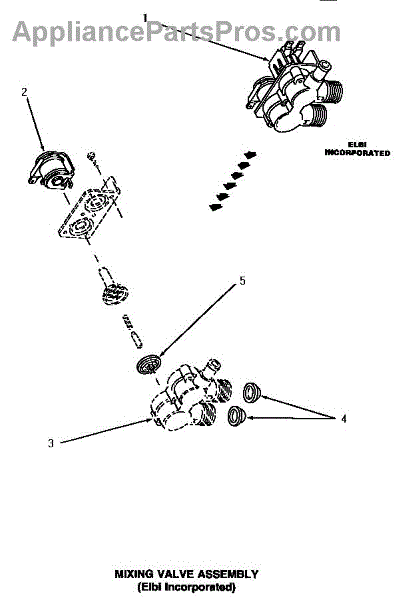 AppliancePartsPros.com

1

2

ELBI INCORPORATED

5

4

3

MIXING VALVE ASSEMBLY
(Elbi Incorporated)