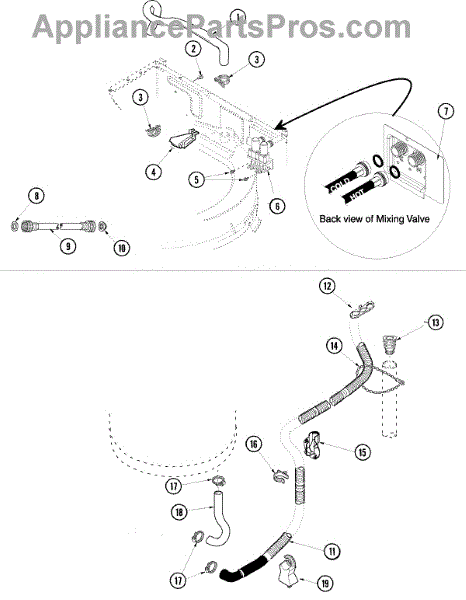 AppliancePartsPros.com

1
2
3
3
4
5
6
7
COLD
HOT
Back view of Mixing Valve
8
9
10
12
13
14
15
16
17
18
17
11
19