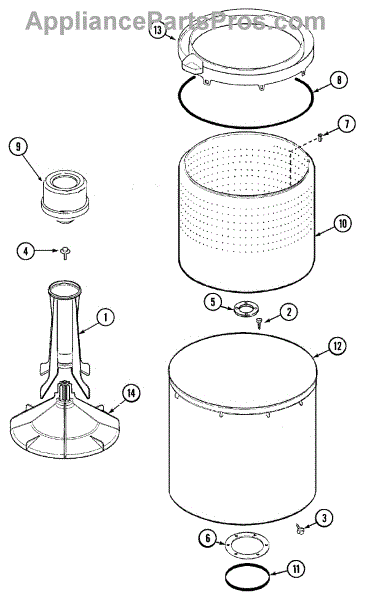 AppliancePartsPros.com

13
8
7
9
10
4
5
2
1
12
14
3
6
11