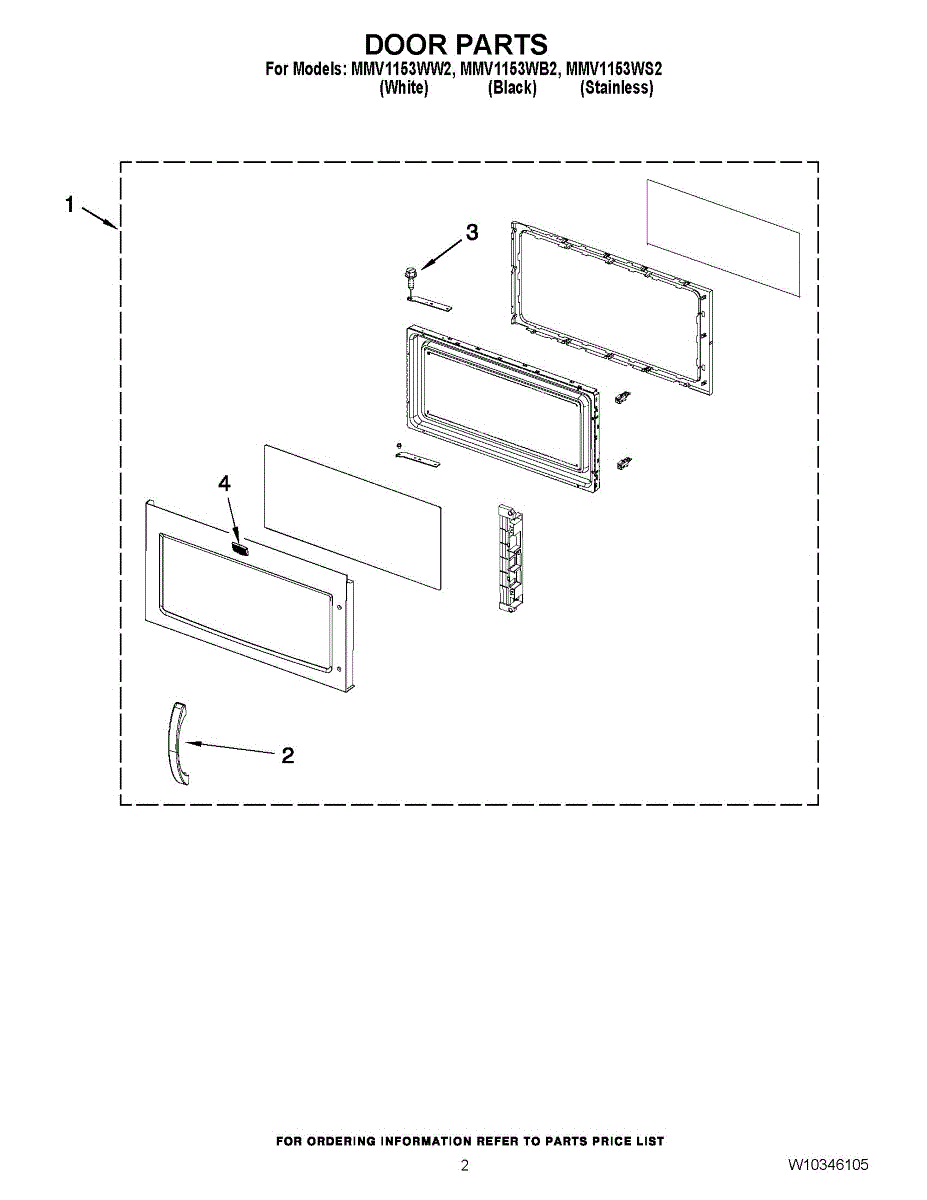 DOOR PARTS
For Models: MMV1153WW2, MMV1153WB2, MMV1153WS2
(White) (Black) (Stainless)

1

3

4

2

FOR ORDERING INFORMATION REFER TO PARTS PRICE LIST

2

W10346105