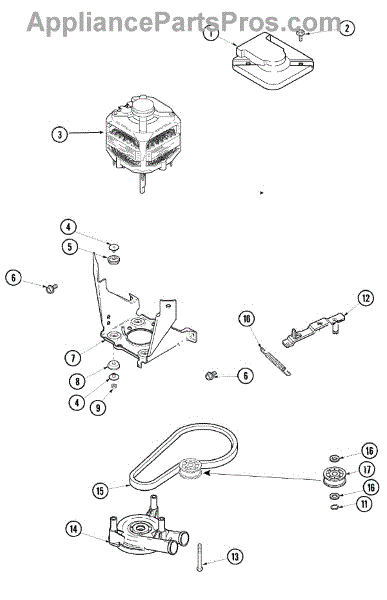 AppliancePartsPros.com

1
2
3
4
5
6
7
8
4
9
10
12
6
15
16
17
16
11
14
13