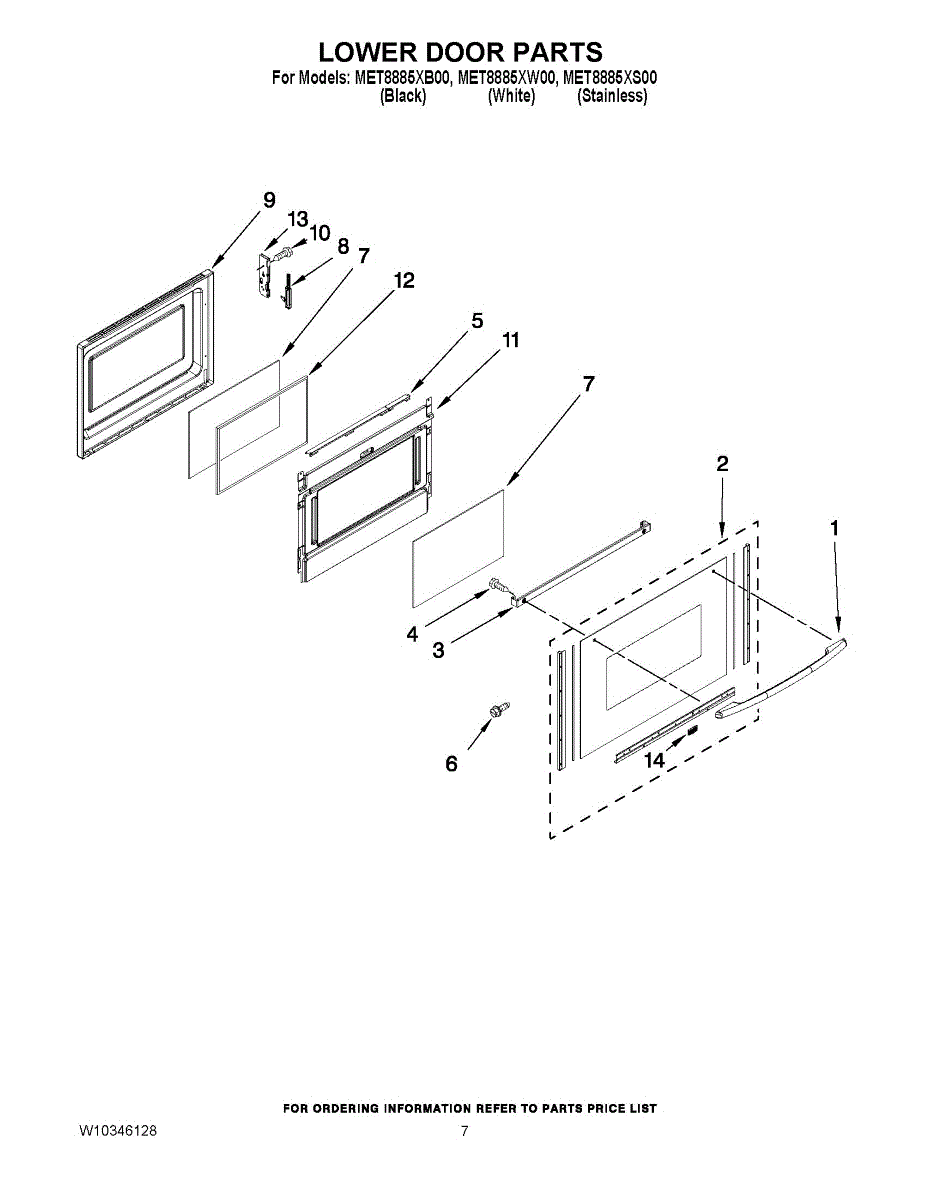 LOWER DOOR PARTS
For Models: MET8885XB00, MET8885XW00, MET8885XS00
(Black) (White) (Stainless)

9
13
10
8
7
12
5
11
7
2
1
4
3
6
14

FOR ORDERING INFORMATION REFER TO PARTS PRICE LIST
W10346128
7