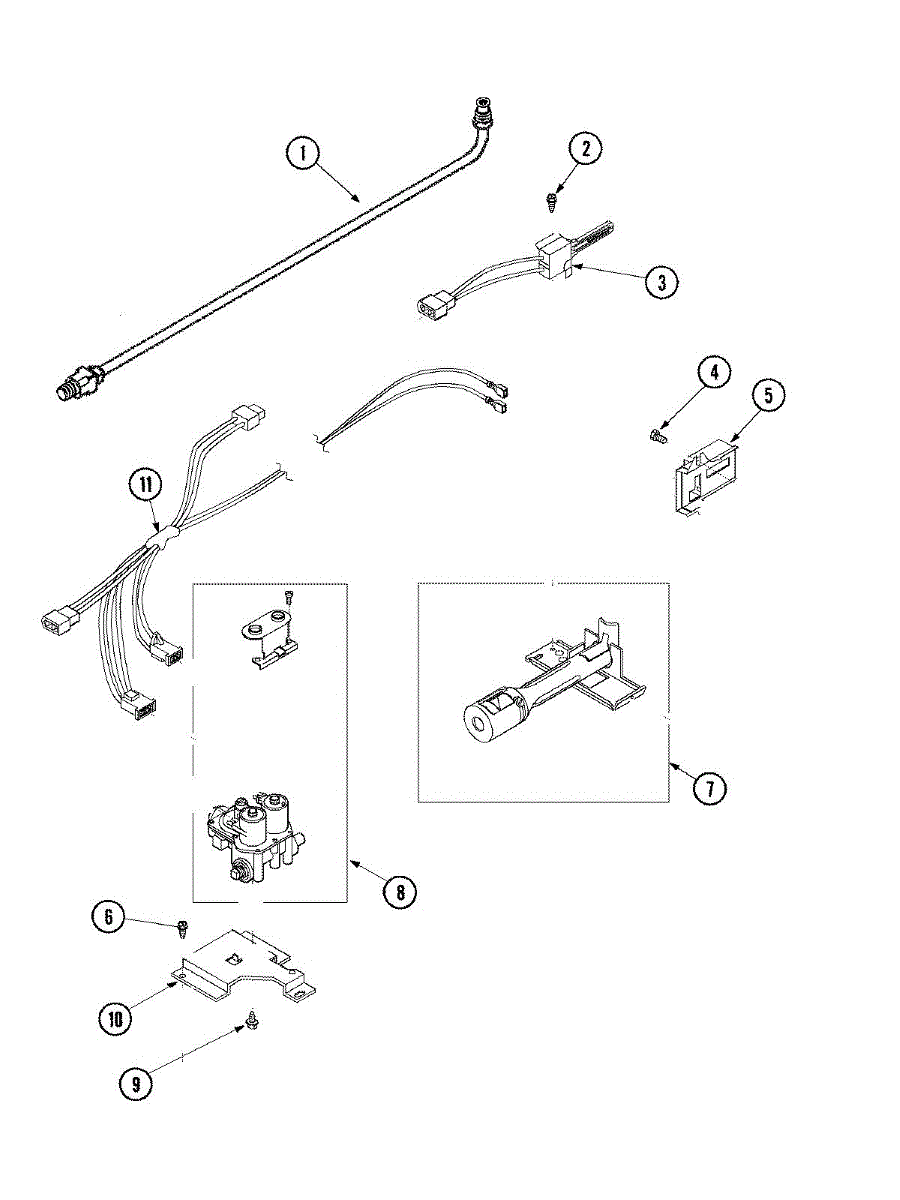 1
2
3
4
5
11
7
8
6
10
9