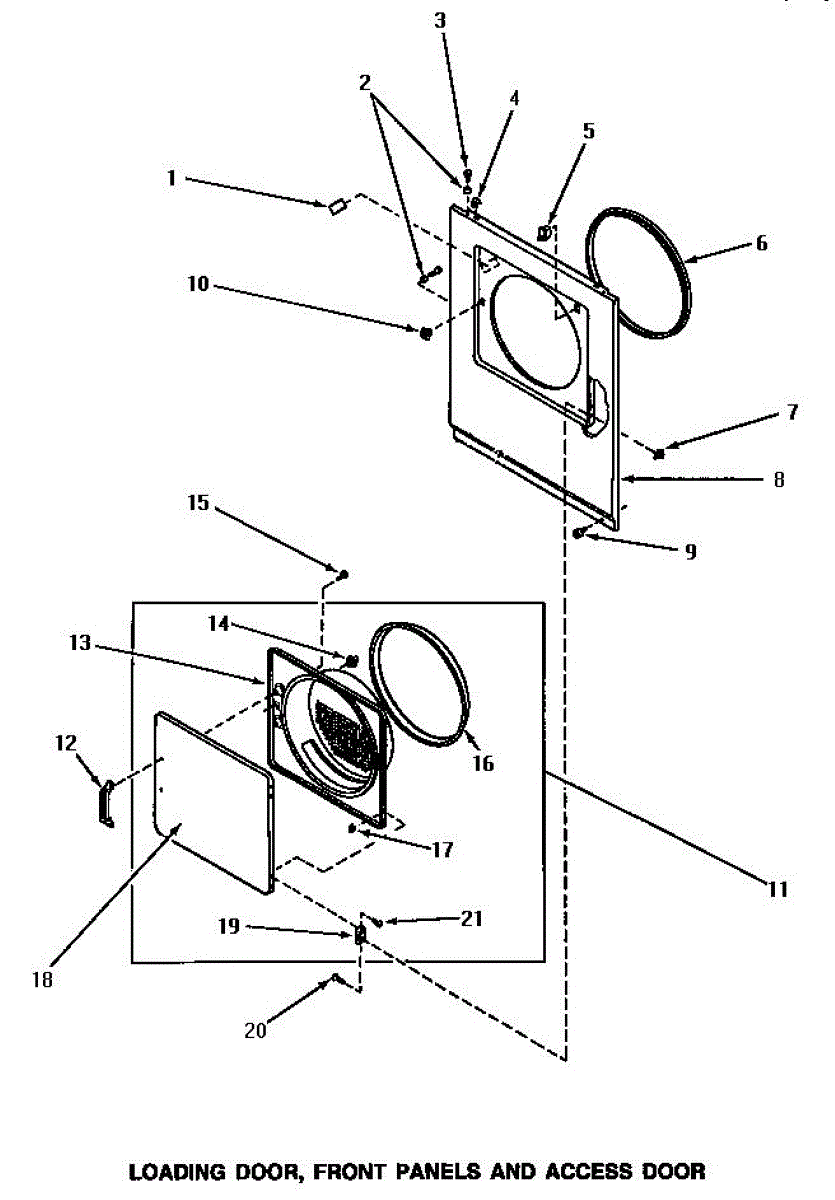 3
2
4
5
1
6
10
7
8
9
15
14
13
16
12
17
11
19
21
18
20

LOADING DOOR, FRONT PANELS AND ACCESS DOOR